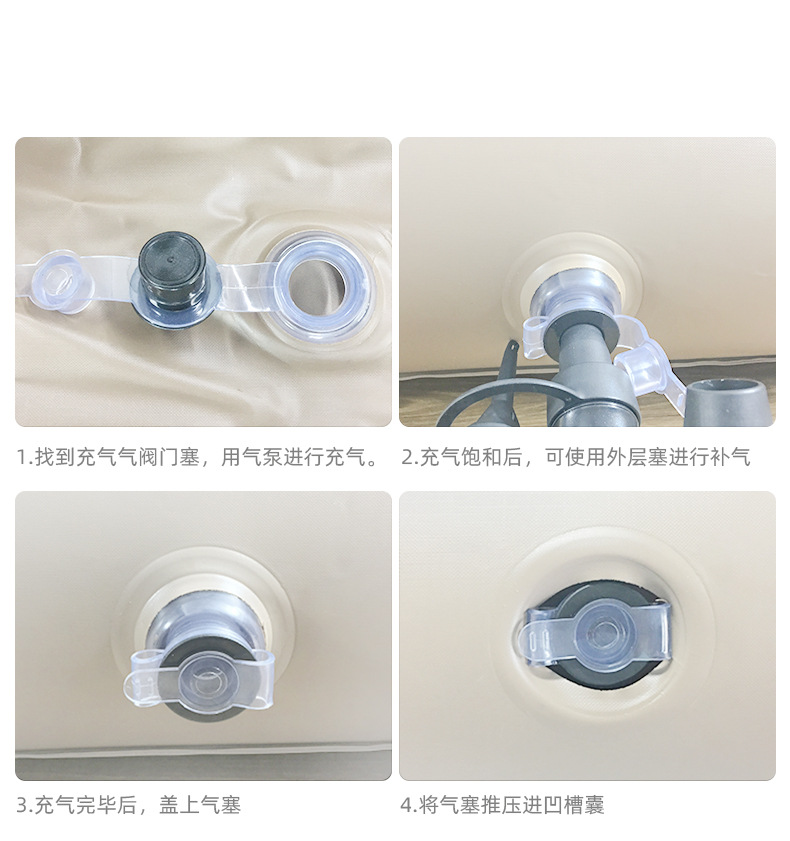 1.找到充气气阀门塞，用气泵进行充气。

2.充气饱和后，可使用外层塞进行补气

3.充气完毕后，盖上气塞

4.将气塞推压进凹槽囊