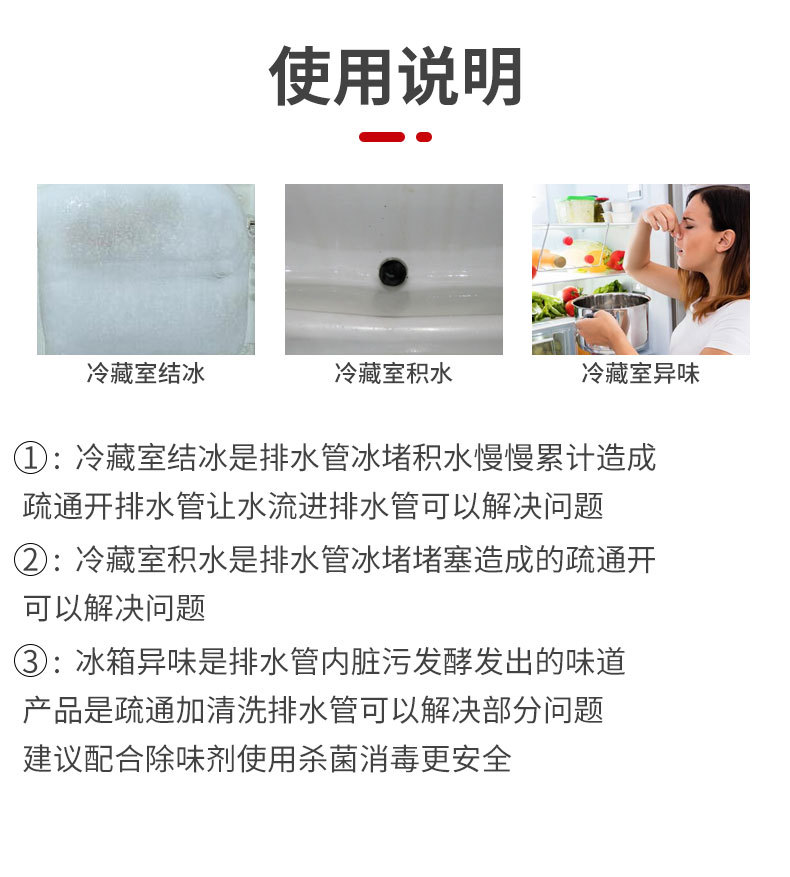 使用说明

冷藏室结冰

冷藏室积水

冷藏室异味

①：冷藏室结冰是排水管冰堵积水慢慢累计造成疏通开排水管让水流进排水管可以解决问题

②：冷藏室积水是排水管冰堵堵塞造成的疏通开可以解决问题

③：冰箱异味是排水管内脏污发酵发出的味道产品是疏通加清洗排水管可以解决部分问题建议配合除味剂使用杀菌消毒更安全