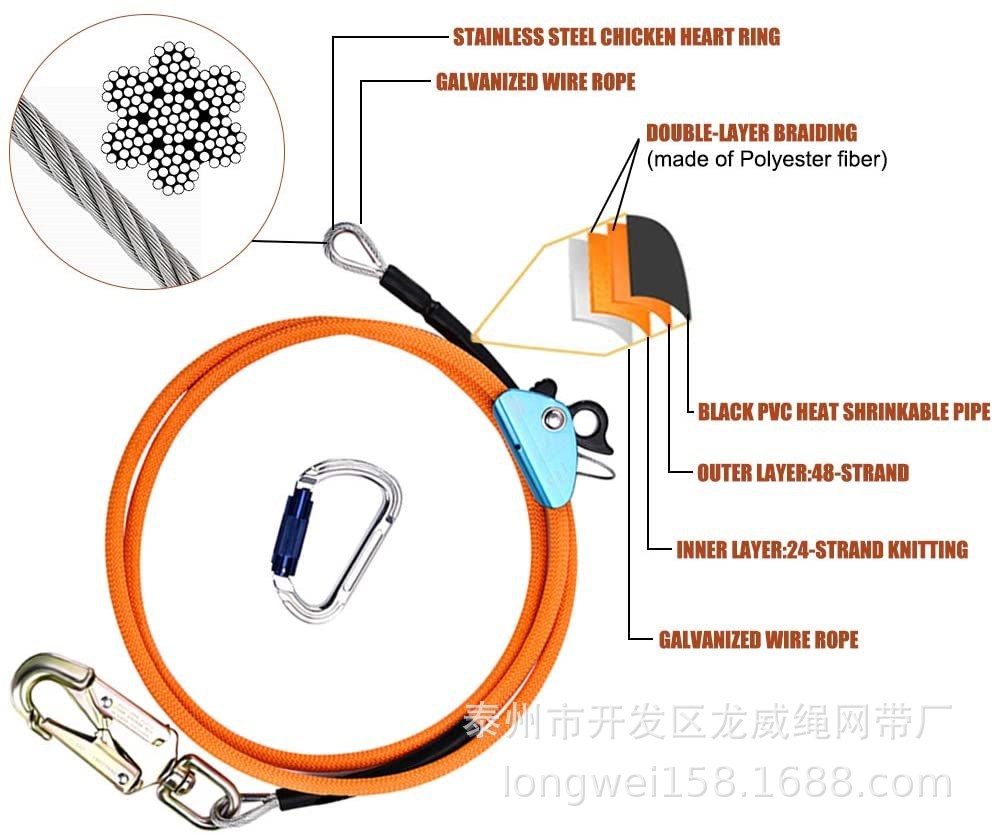 STAINLESS STEEL CHICKEN HEART RING

GALVANIZED WIRE ROPE

DOUBLE-LAYER BRAIDING
(made of Polyester fiber)

BLACK PVC HEAT SHRINKABLE PIPE

OUTER LAYER:48-STRAND

INNER LAYER:24-STRAND KNITTING

GALVANIZED WIRE ROPE

泰州市开发区龙威绳网带厂
longwei158.1688.com