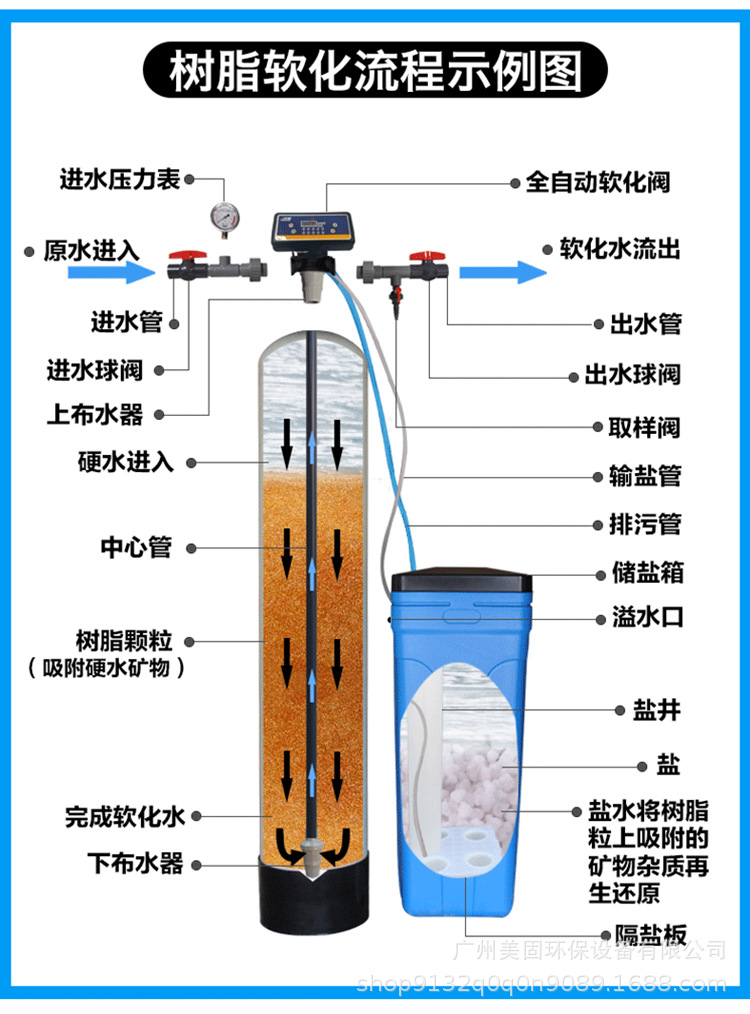 树脂软化流程示例图

进水压力表
原水进入
进水管
进水球阀
上布水器
硬水进入
中心管
树脂颗粒
（吸附硬水矿物）
完成软化水
下布水器

全自动软化阀
软化水流出
出水管
出水球阀
取样阀
输盐管
排污管
储盐箱
溢水口
盐井
盐
盐水将树脂粒上吸附的矿物杂质再生还原
隔盐板

广州美固环保设备有限公司
shop9132q0q0n9089.1688.com