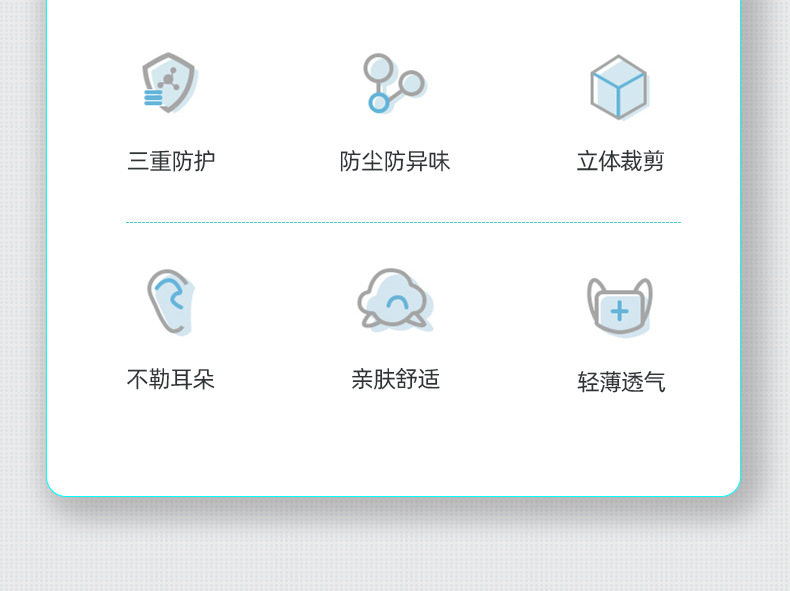 三重防护

防尘防异味

立体裁剪

不勒耳朵

亲肤舒适

轻薄透气