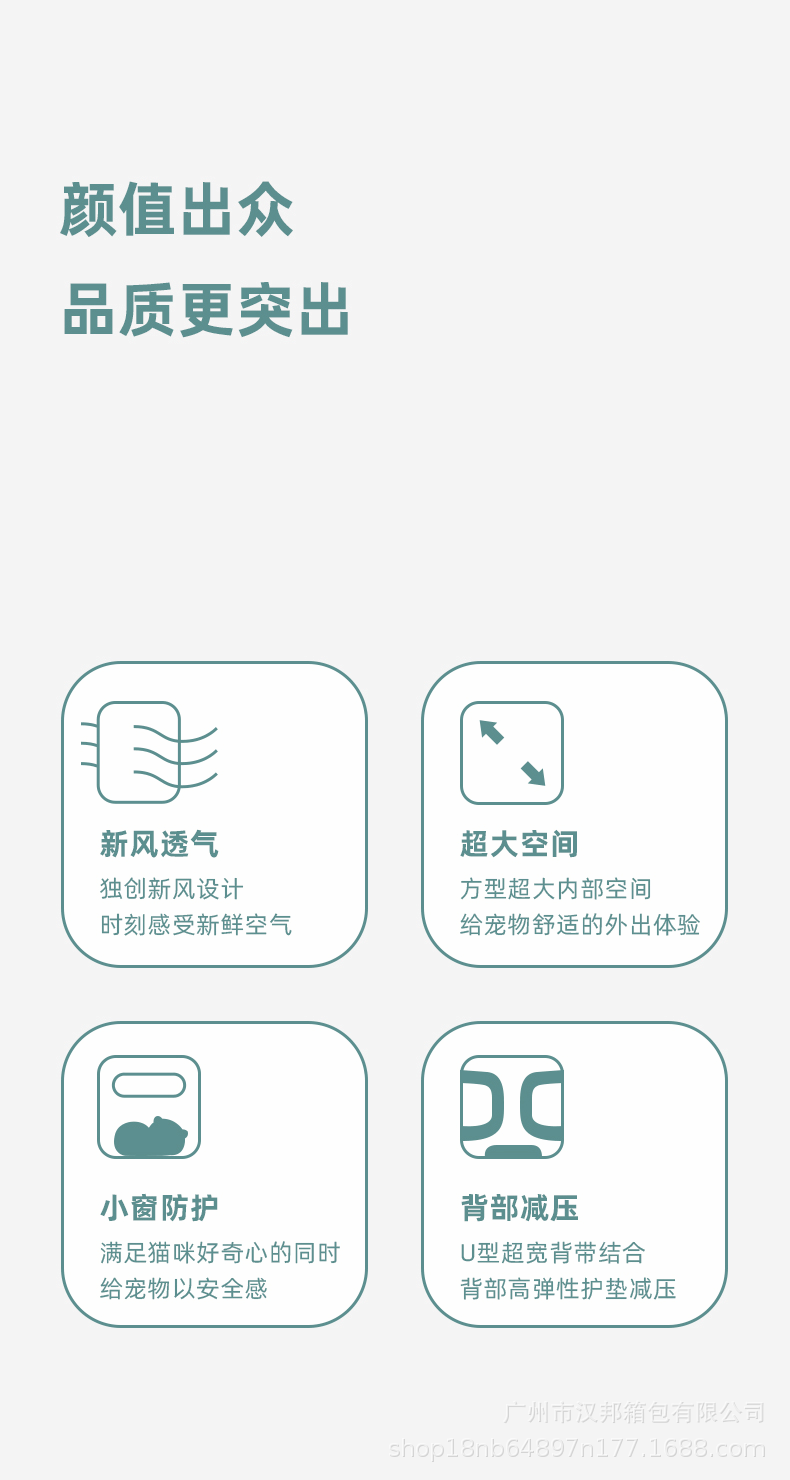 颜值出众

品质更突出

新风透气

独创新风设计
时刻感受新鲜空气

超大空间

方型超大内部空间
给宠物舒适的外出体验

小窗防护

满足猫咪好奇心的同时
给宠物以安全感

背部减压

U型超宽背带结合
背部高弹性护垫减压

广州市汉邦箱包有限公司
shop18nb64897n177.1688.com