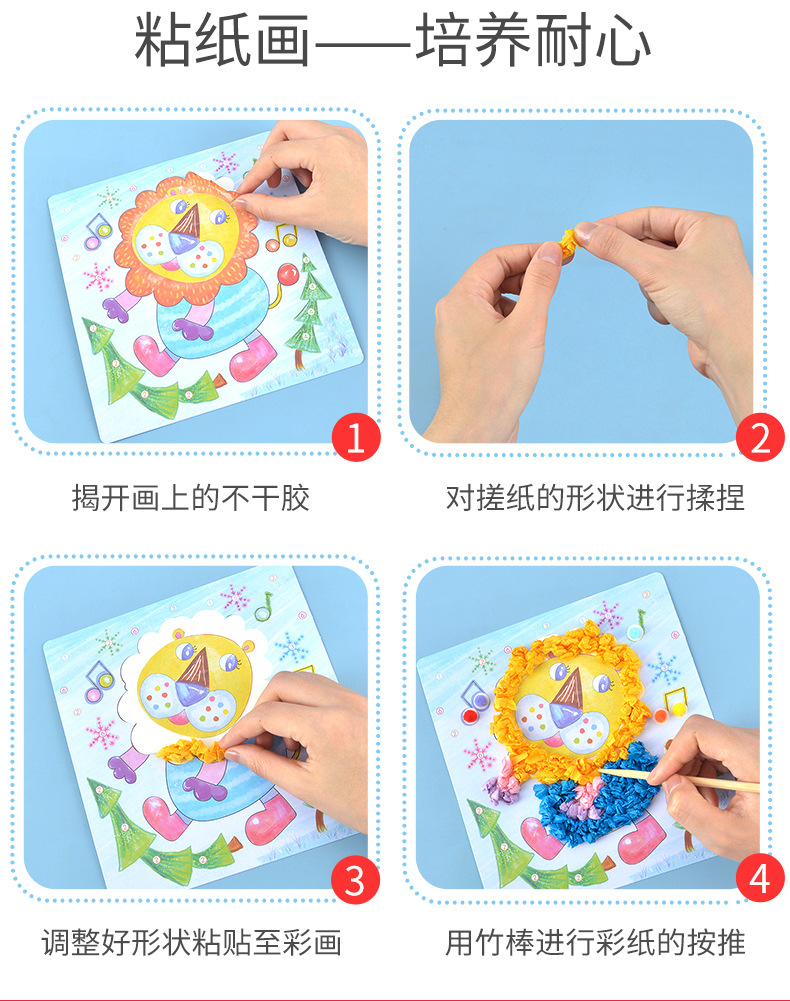 粘纸画——培养耐心

1

揭开画上的不干胶

2

对搓纸的形状进行揉捏

3

调整好形状粘贴至彩画

4

用竹棒进行彩纸的按推