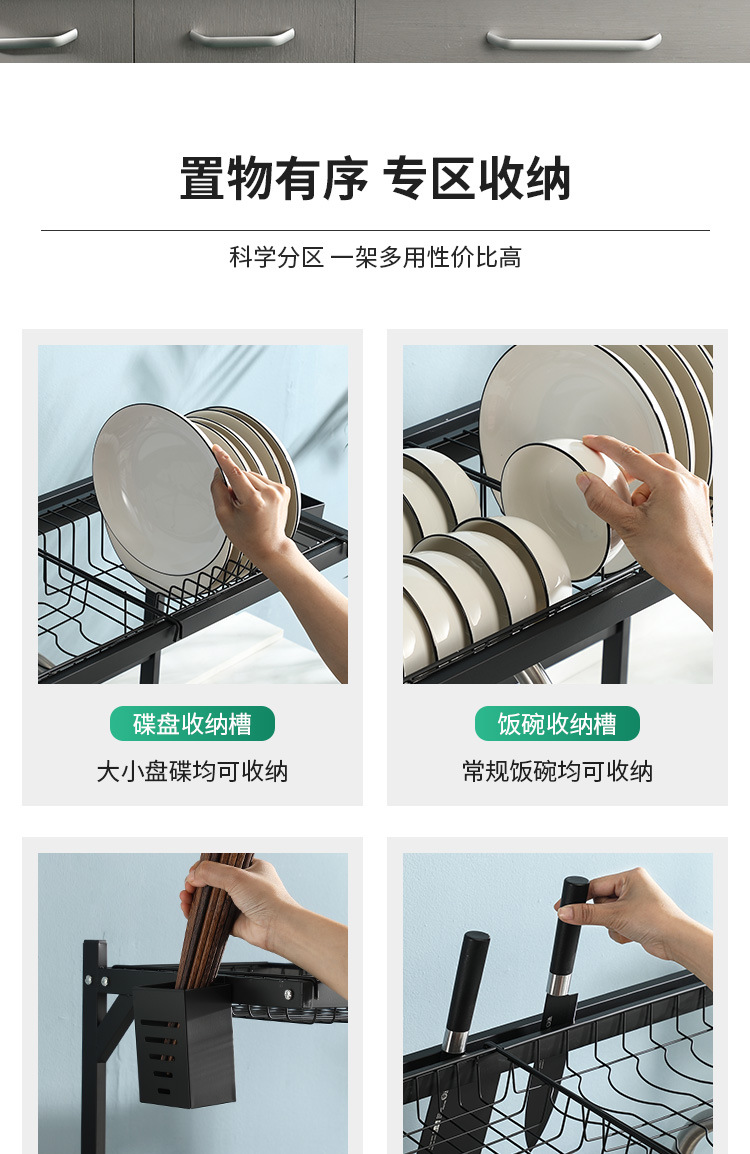 置物有序 专区收纳

科学分区 一架多用性价比高

碟盘收纳槽

大小盘碟均可收纳

饭碗收纳槽

常规饭碗均可收纳