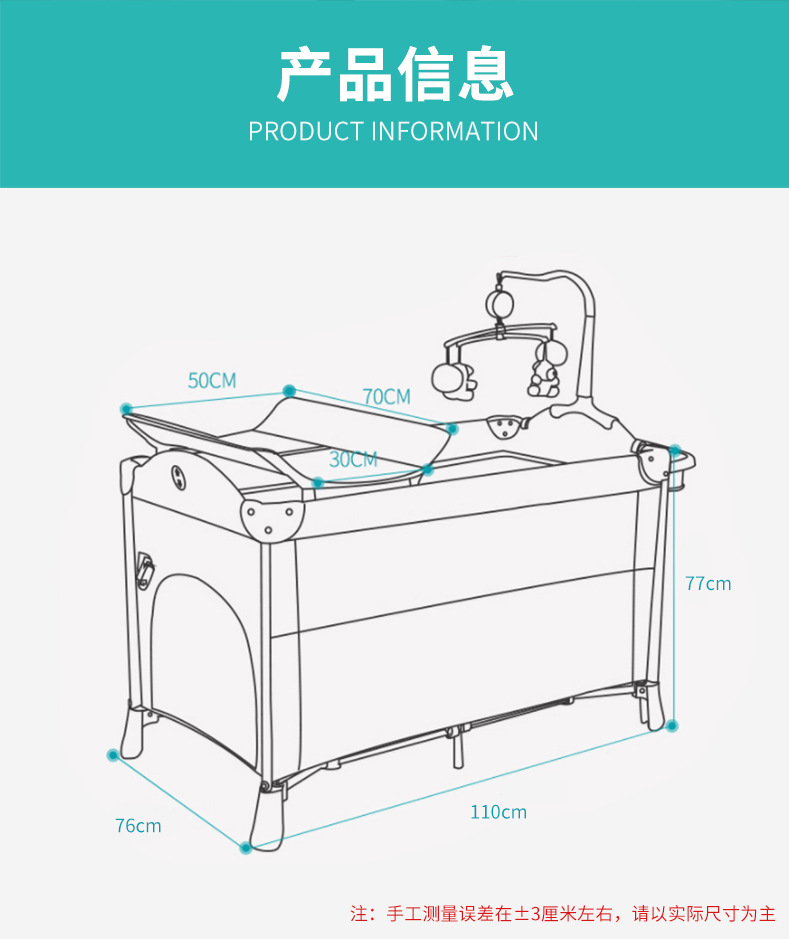 产品信息
PRODUCT INFORMATION

50CM
70CM
30CM
77cm
76cm
110cm

注：手工测量误差在±3厘米左右，请以实际尺寸为主