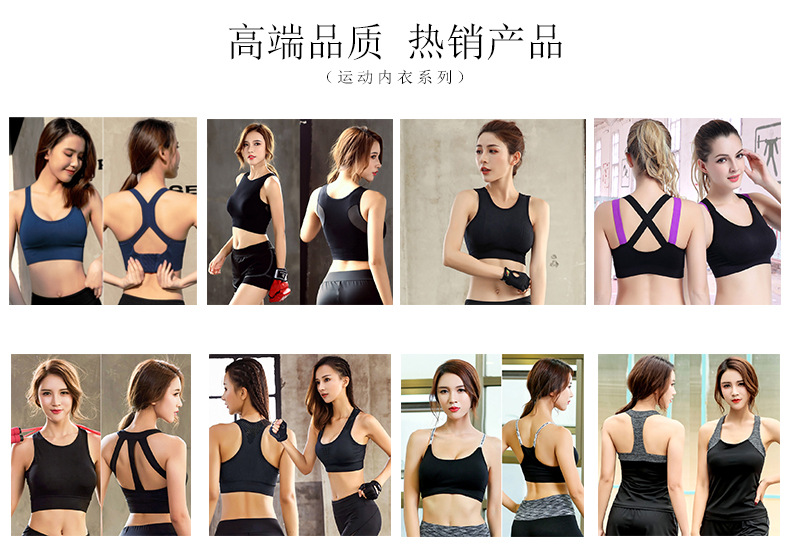 高端品质 热销产品
（运动内衣系列）