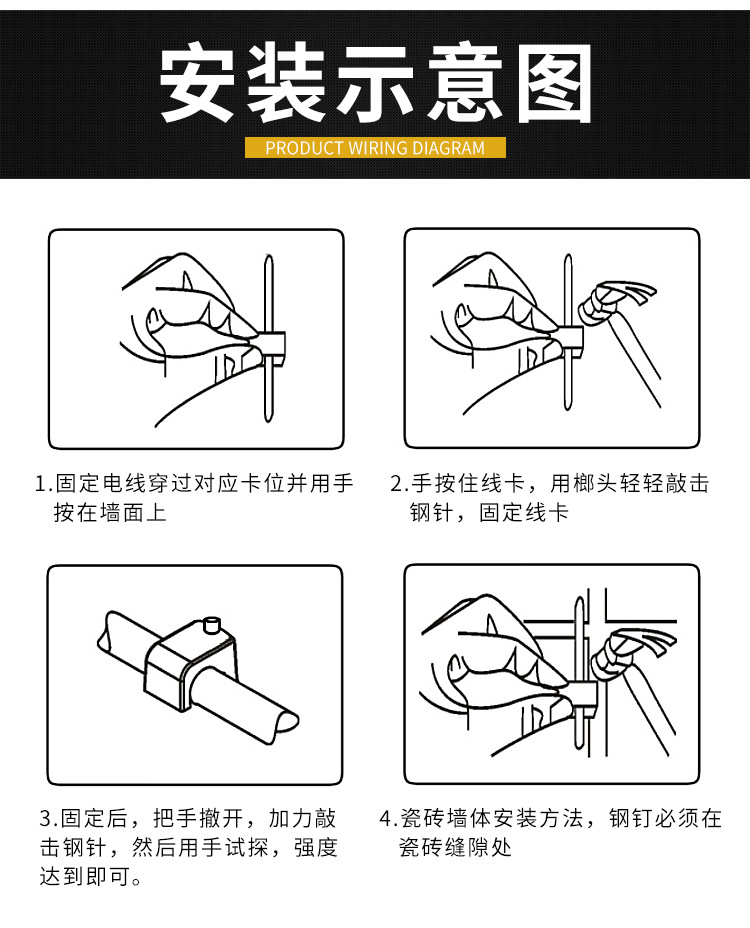 安装示意图

PRODUCT WIRING DIAGRAM

1.固定电线穿过对应卡位并用手按在墙面上

2.手按住线卡，用榔头轻轻敲击钢针，固定线卡

3.固定后，把手撤开，加力敲击钢针，然后用手试探，强度达到即可。

4.瓷砖墙体安装方法，钢钉必须在瓷砖缝隙处