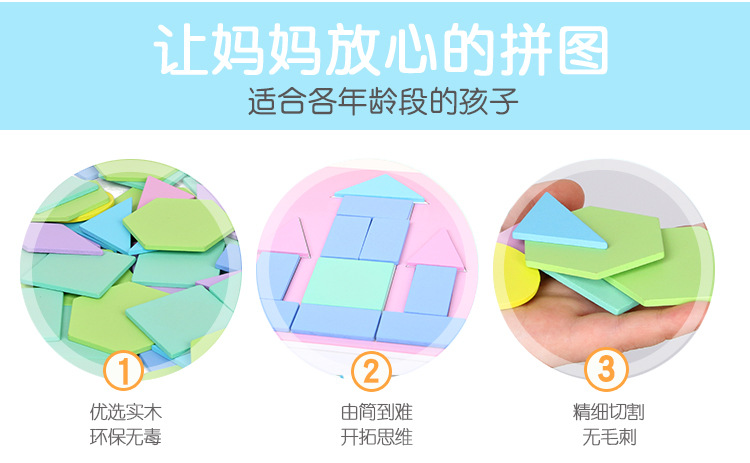 让妈妈放心的拼图
适合各年龄段的孩子

1
优选实木
环保无毒

2
由简到难
开拓思维

3
精细切割
无毛刺