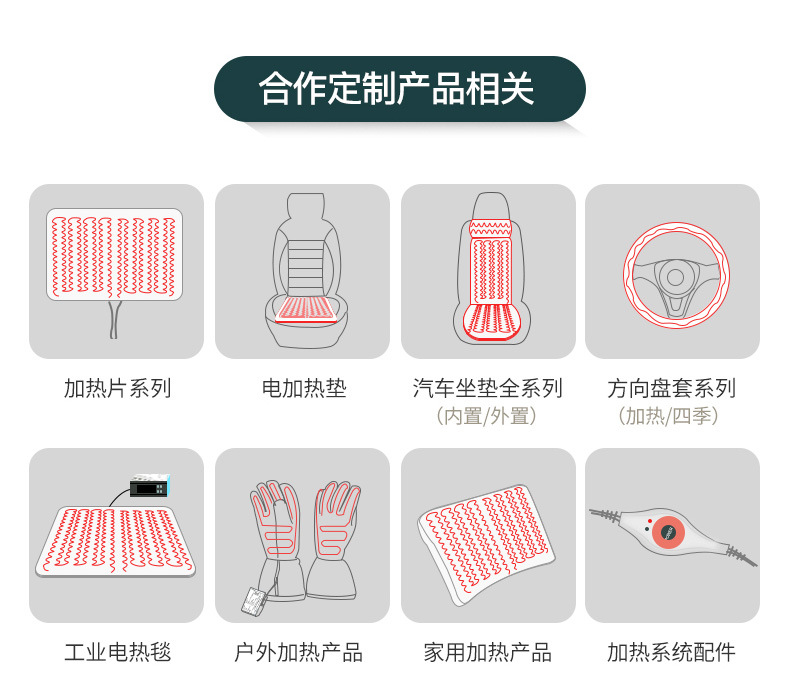 合作定制产品相关

加热片系列

电加热垫

汽车坐垫全系列
（内置/外置）

方向盘套系列
（加热/四季）

工业电热毯

户外加热产品

家用加热产品

加热系统配件