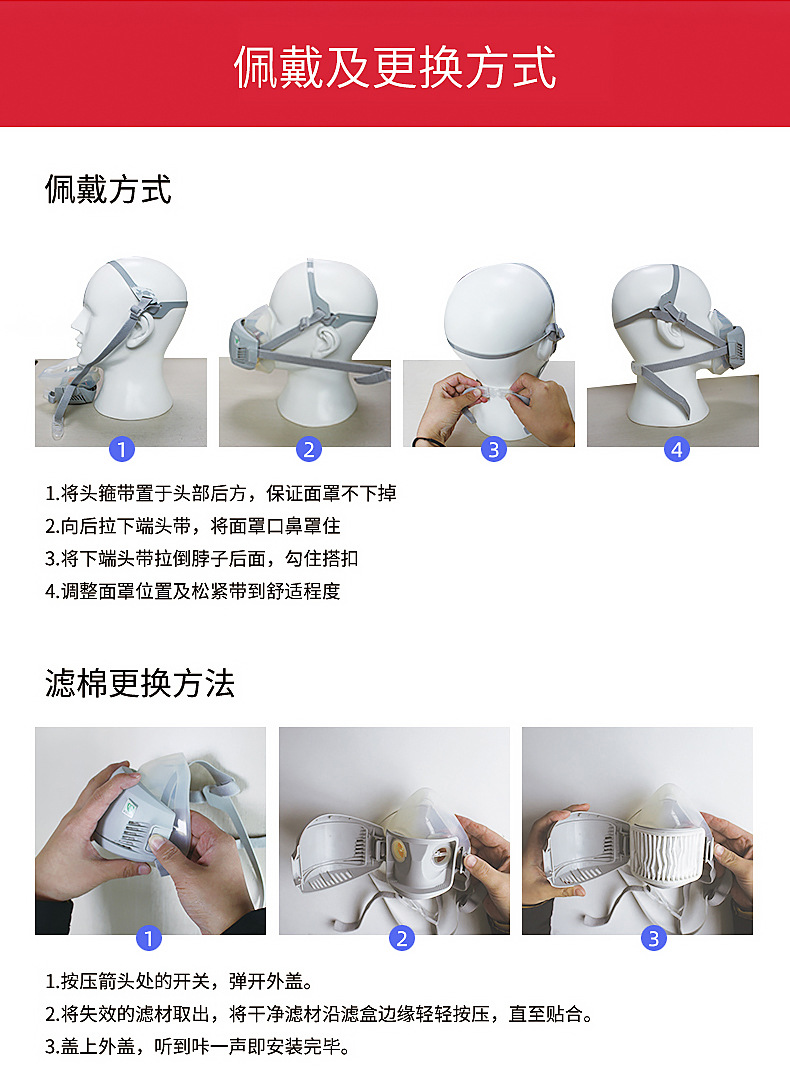 佩戴及更换方式

佩戴方式

1

2

3

4

1.将头箍带置于头部后方，保证面罩不下掉
2.向后拉下端头带，将面罩口鼻罩住
3.将下端头带拉倒脖子后面，勾住搭扣
4.调整面罩位置及松紧带到舒适程度

滤棉更换方法

1

2

3

1.按压箭头处的开关，弹开外盖。
2.将失效的滤材取出，将干净滤材沿滤盒边缘轻轻按压，直至贴合。
3.盖上外盖，听到咔一声即安装完毕。