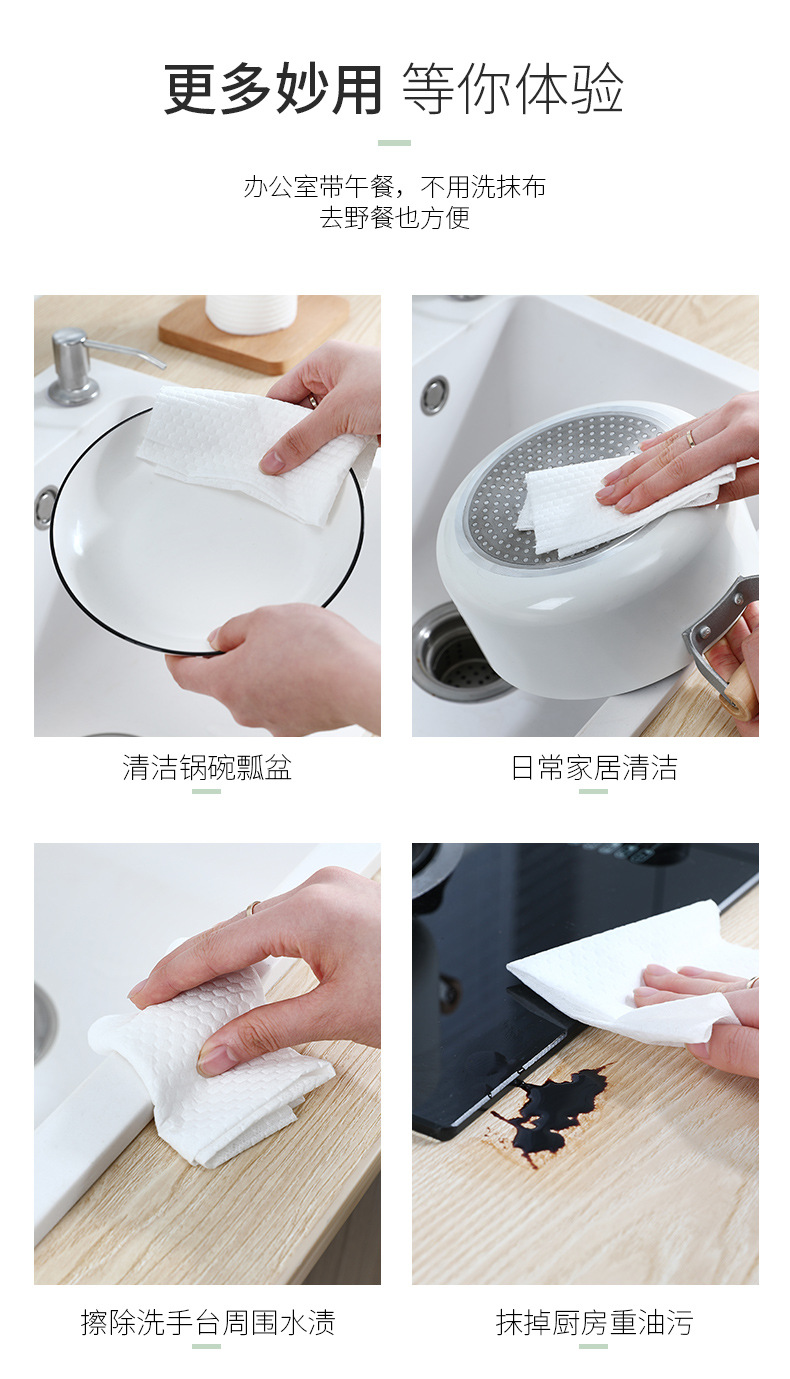 更多妙用 等你体验

办公室带午餐，不用洗抹布
去野餐也方便

清洁锅碗瓢盆

日常家居清洁

擦除洗手台周围水渍

抹掉厨房重油污