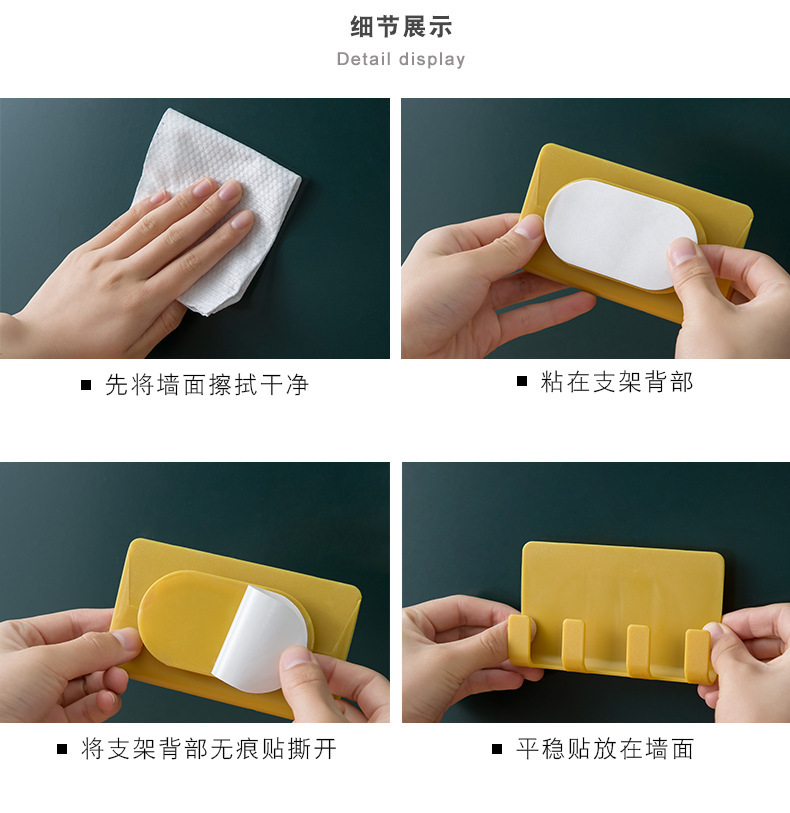 细节展示

Detail display

■ 先将墙面擦拭干净

■ 粘在支架背部

■ 将支架背部无痕贴撕开

■ 平稳贴放在墙面