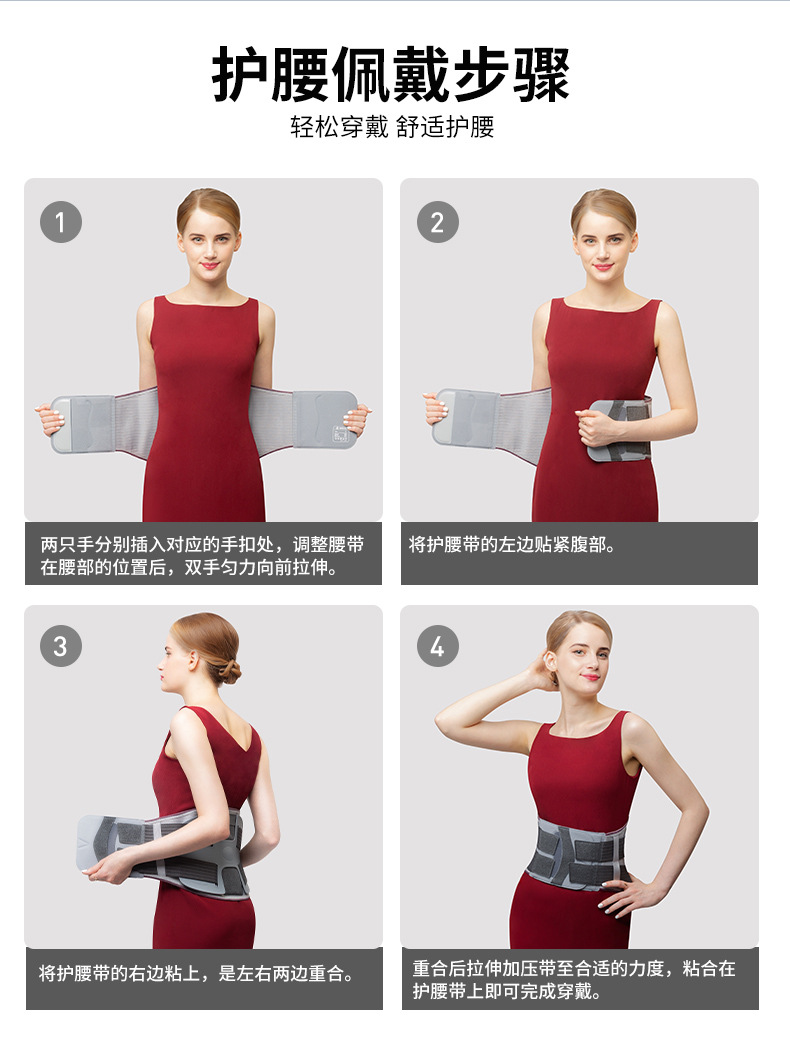 护腰佩戴步骤

轻松穿戴 舒适护腰

1

两只手分别插入对应的手扣处，调整腰带在腰部的位置后，双手匀力向前拉伸。

2

将护腰带的左边贴紧腹部。

3

将护腰带的右边粘上，是左右两边重合。

4

重合后拉伸加压带至合适的力度，粘合在护腰带上即可完成穿戴。