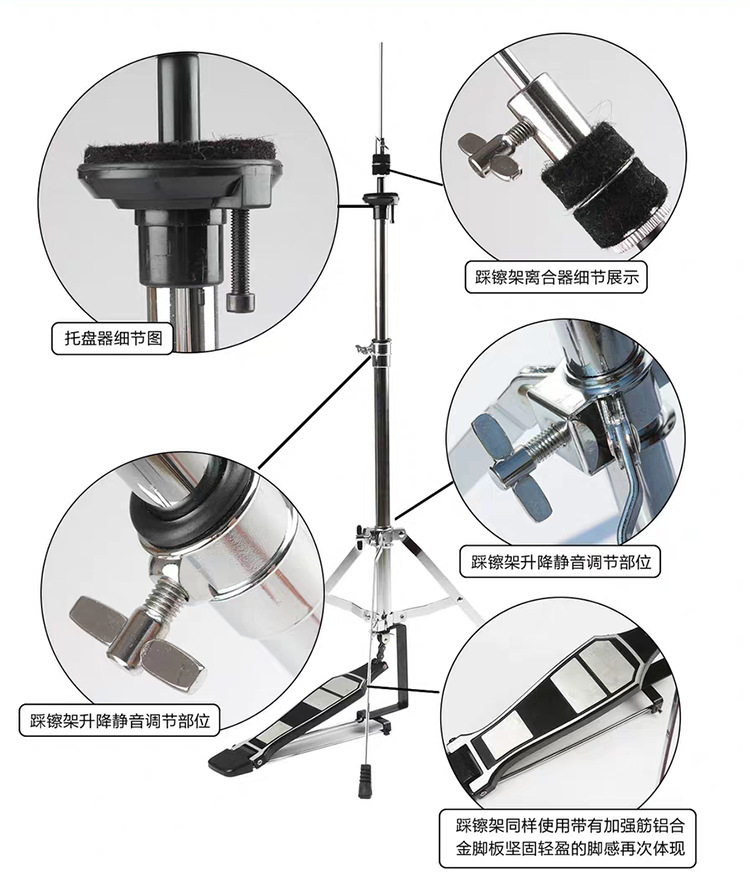 托盘器细节图

踩镲架离合器细节展示

踩镲架升降静音调节部位

踩镲架升降静音调节部位

踩镲架同样使用带有加强筋铝合金脚板坚固轻盈的脚感再次体现