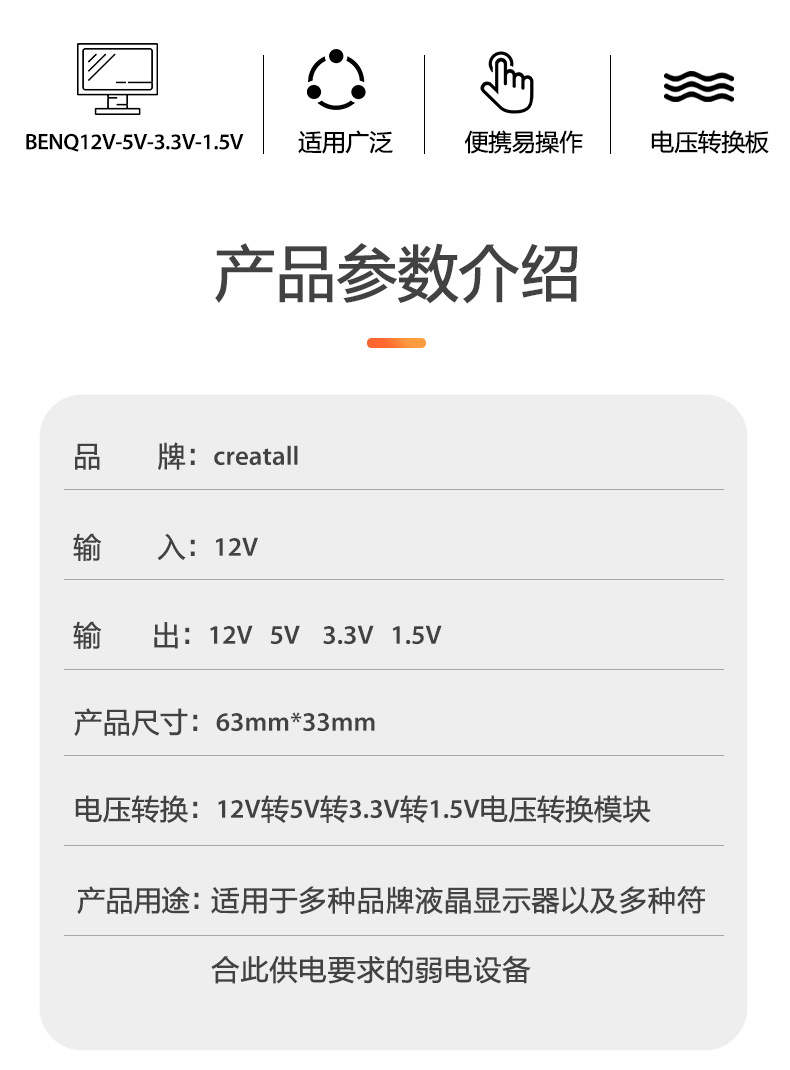 BENQ12V-5V-3.3V-1.5V

适用广泛

便携易操作

电压转换板

产品参数介绍

品 牌：creatall

输 入：12V

输 出：12V 5V 3.3V 1.5V

产品尺寸：63mm*33mm

电压转换：12V转5V转3.3V转1.5V电压转换模块

产品用途：适用于多种品牌液晶显示器以及多种符合此供电要求的弱电设备