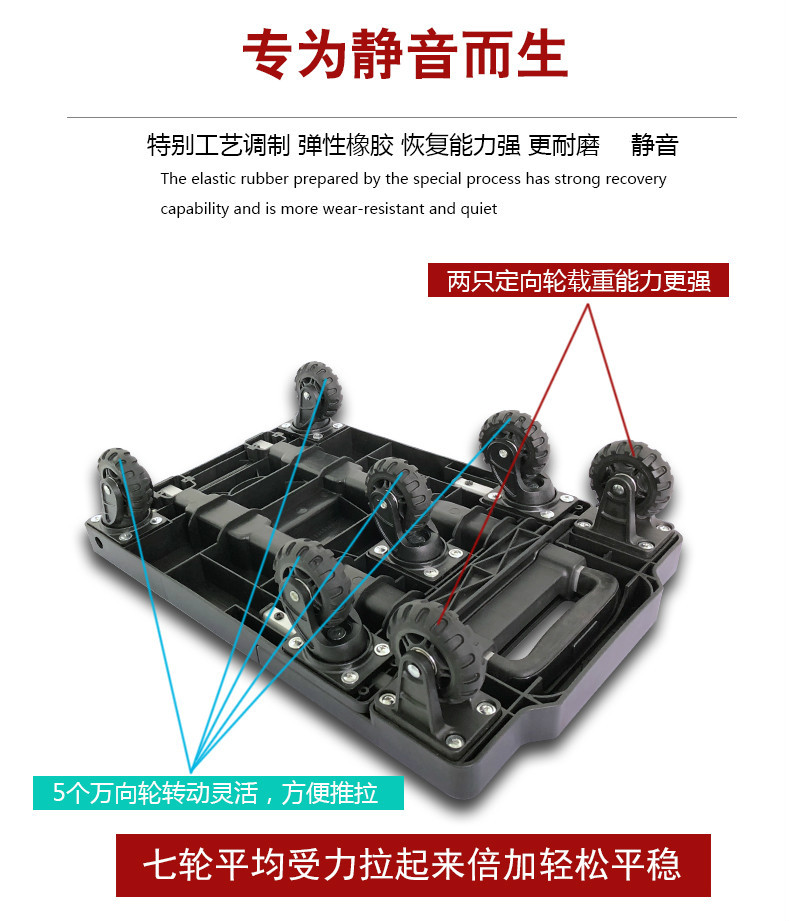 专为静音而生

特别工艺调制 弹性橡胶 恢复能力强 更耐磨 静音

The elastic rubber prepared by the special process has strong recovery capability and is more wear-resistant and quiet

两只定向轮载重能力更强

5个万向轮转动灵活，方便推拉

七轮平均受力拉起来倍加轻松平稳