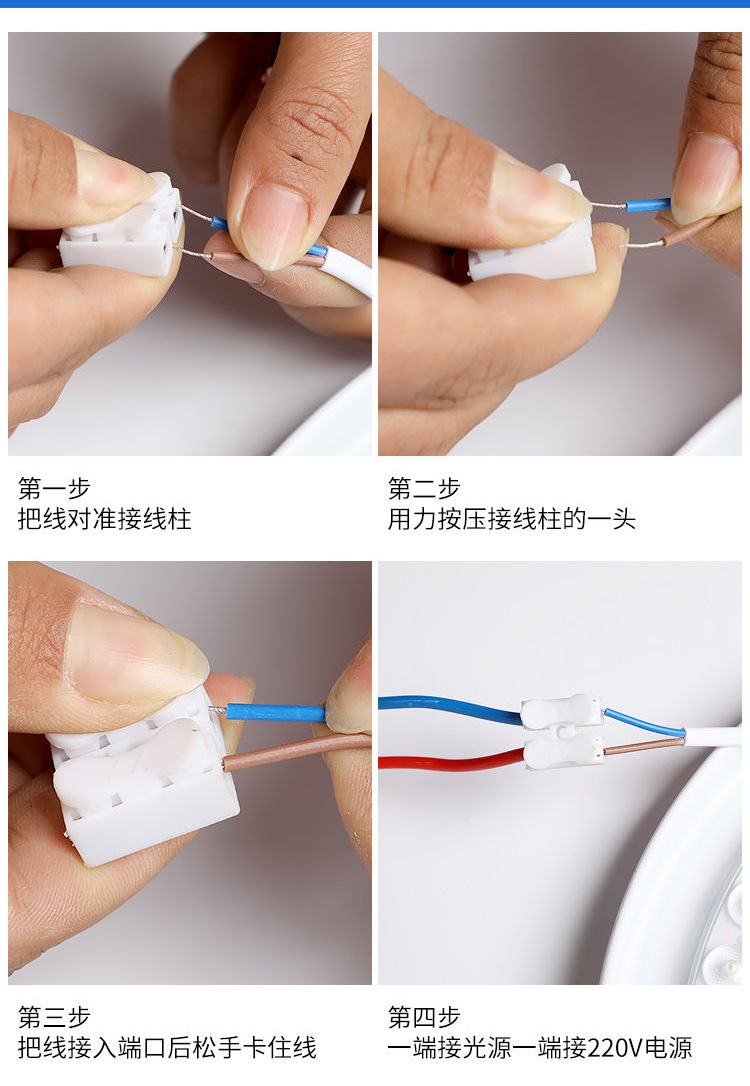 第一步
把线对准接线柱

第二步
用力按压接线柱的一头

第三步
把线接入端口后松手卡住线

第四步
一端接光源一端接220V电源