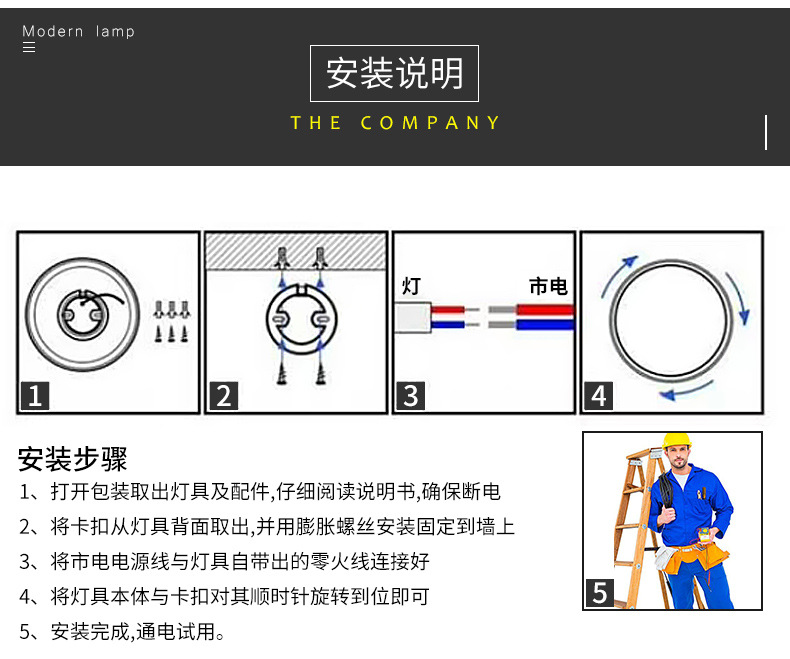 Modern lamp

安装说明

THE COMPANY

1

2

灯

市电

3

4

安装步骤

1、打开包装取出灯具及配件,仔细阅读说明书,确保断电

2、将卡扣从灯具背面取出,并用膨胀螺丝安装固定到墙上

3、将市电电源线与灯具自带出的零火线连接好

4、将灯具本体与卡扣对其顺时针旋转到位即可

5、安装完成,通电试用。

5