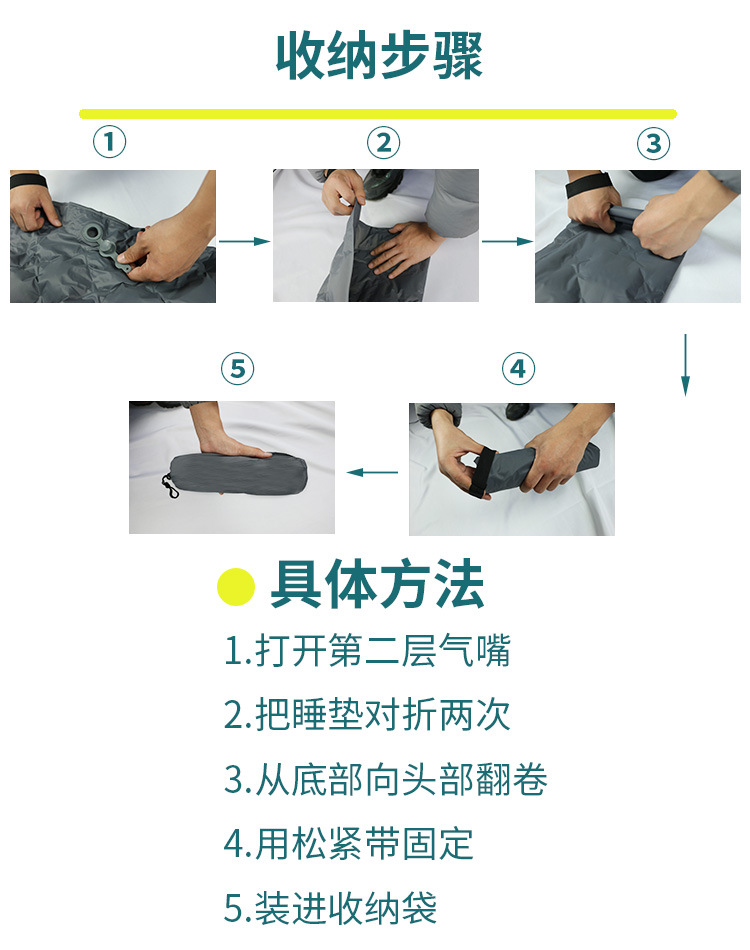 收纳步骤

①

②

③

⑤

④

具体方法

1.打开第二层气嘴

2.把睡垫对折两次

3.从底部向头部翻卷

4.用松紧带固定

5.装进收纳袋