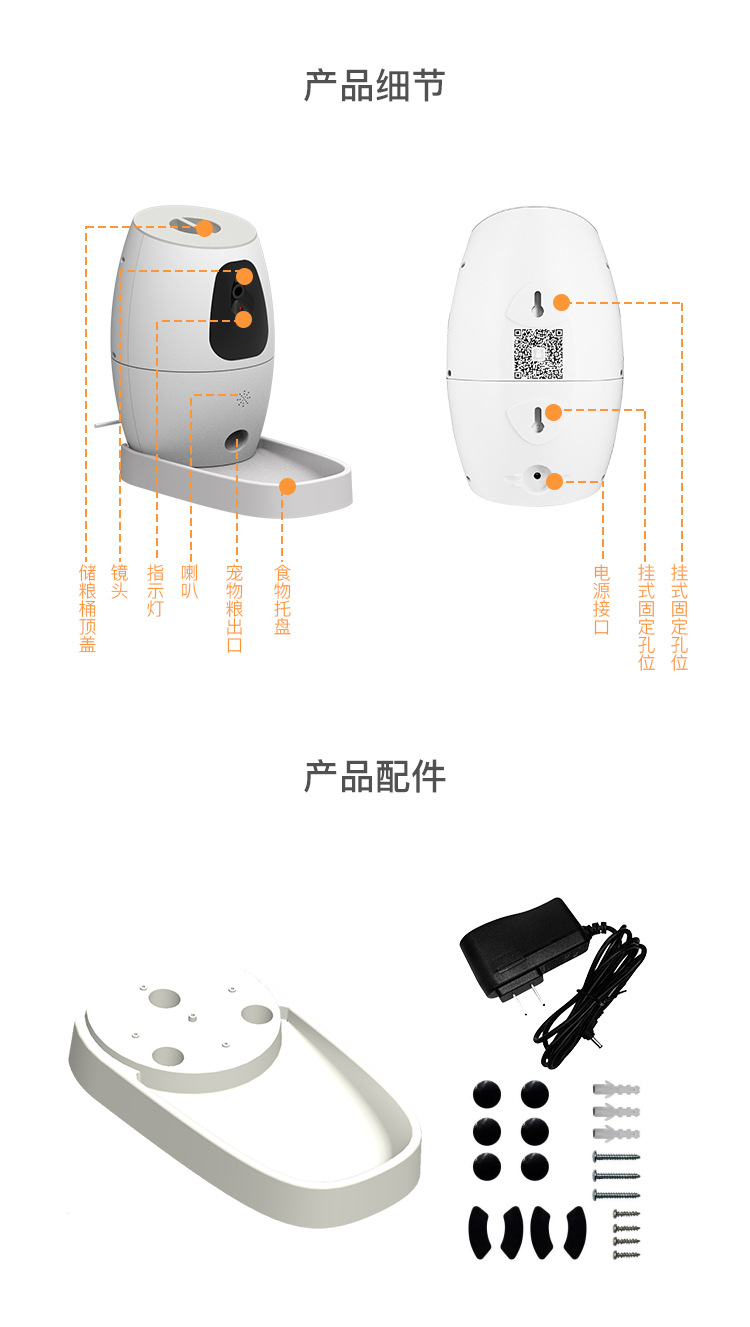 产品细节

储粮桶顶盖

镜头

指示灯

喇叭

宠物粮出口

食物托盘

电源接口

挂式固定孔位

挂式固定孔位

产品配件