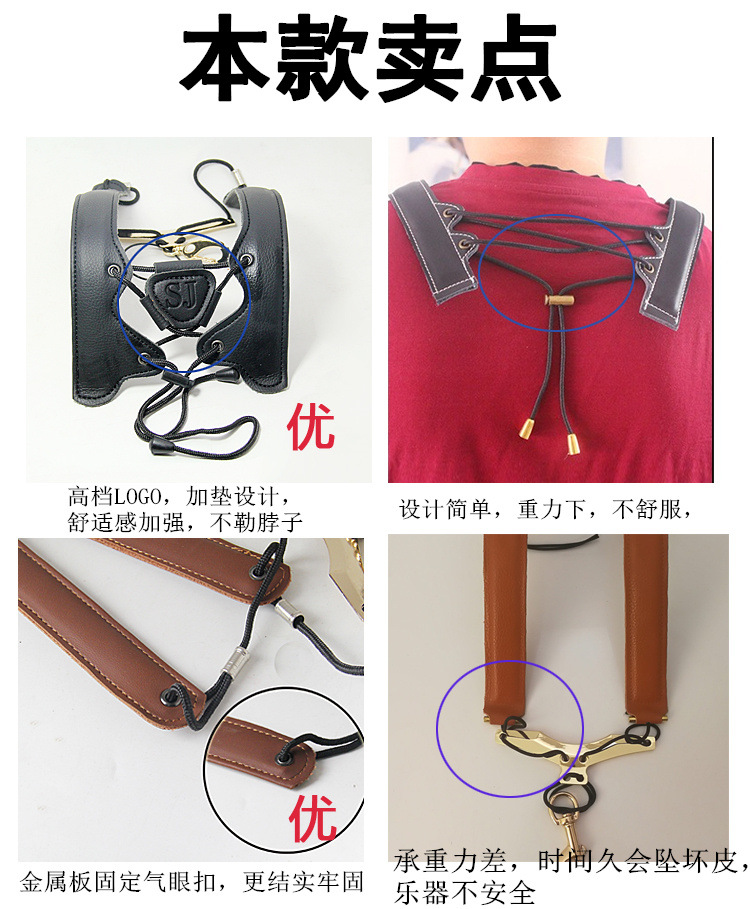 本款卖点

SJ

优

高档LOGO，加垫设计，舒适感加强，不勒脖子

设计简单，重力下，不舒服，

优

金属板固定气眼扣，更结实牢固

承重力差，时间久会坠坏皮，乐器不安全