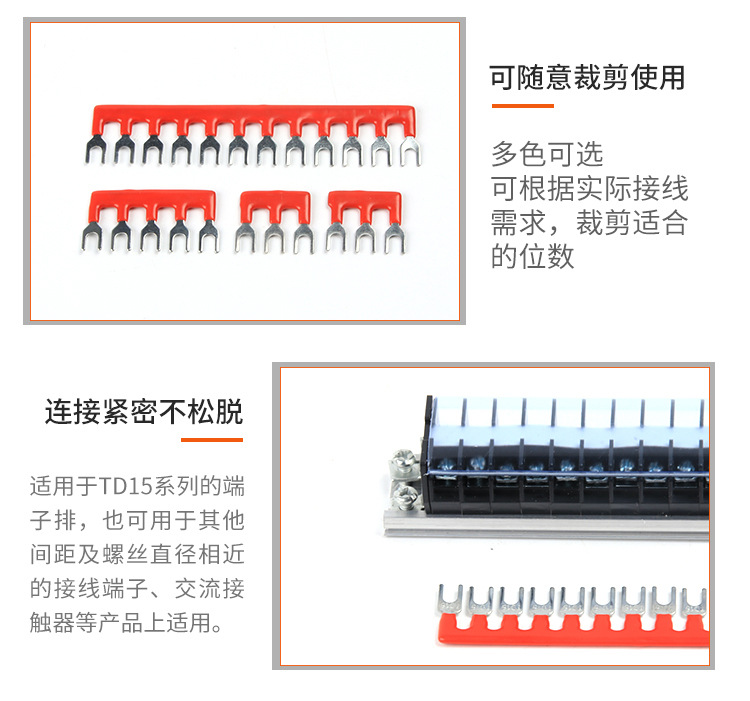 可随意裁剪使用

多色可选
可根据实际接线需求，裁剪适合的位数

连接紧密不松脱

适用于TD15系列的端子排，也可用于其他间距及螺丝直径相近的接线端子、交流接触器等产品上适用。