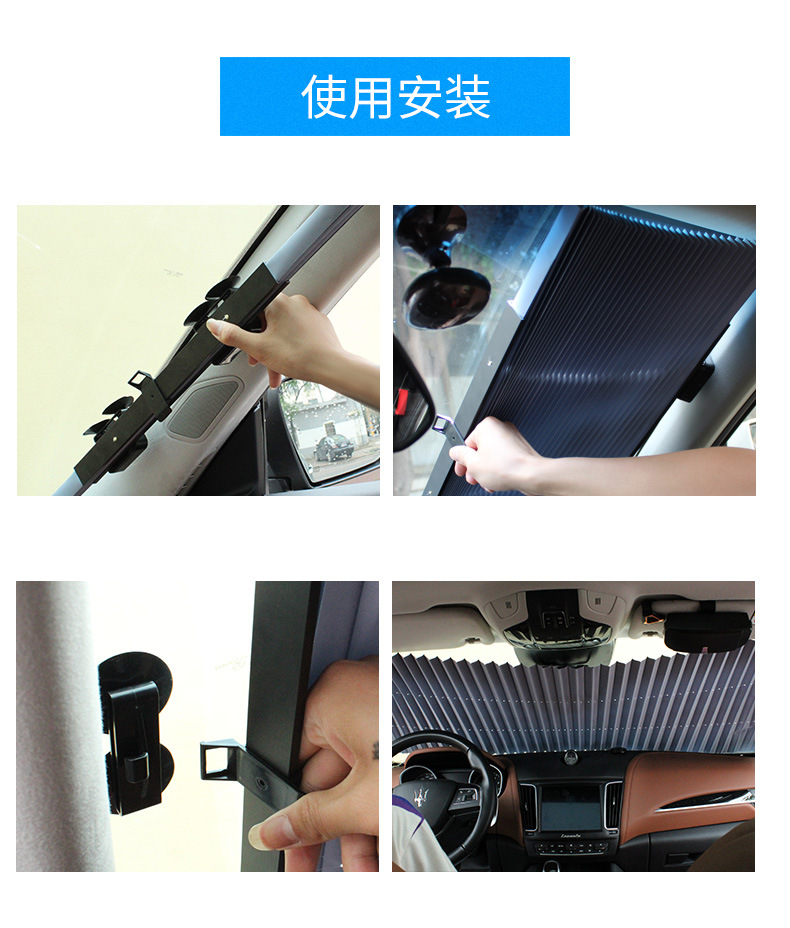 使用安装