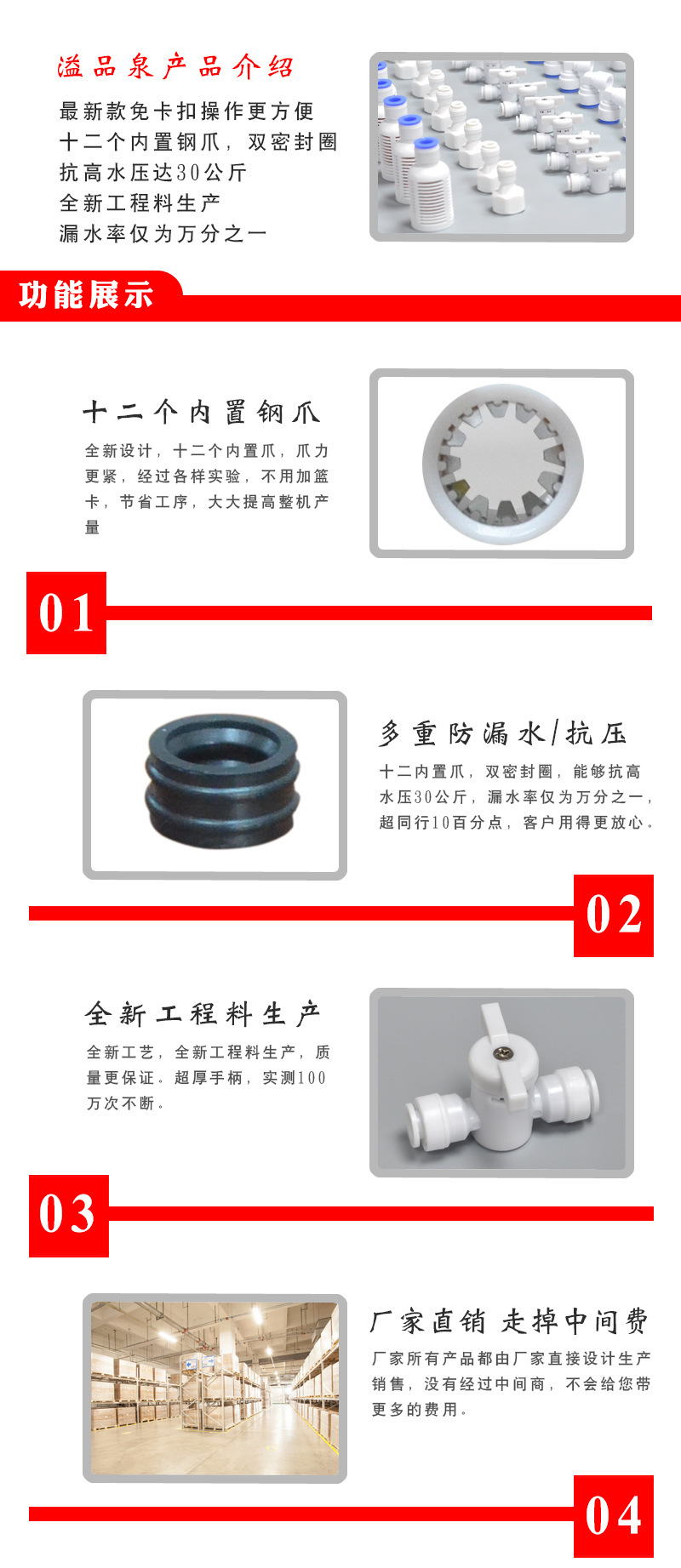 溢品泉产品介绍

最新款免卡扣操作更方便
十二个内置钢爪，双密封圈
抗高水压达30公斤
全新工程料生产
漏水率仅为万分之一

功能展示

十二个内置钢爪

全新设计，十二个内置爪，爪力更紧，经过各样实验，不用加篮卡，节省工序，大大提高整机产量

01

多重防漏水/抗压

十二内置爪，双密封圈，能够抗高水压30公斤，漏水率仅为万分之一，超同行10百分点，客户用得更放心。

02

全新工程料生产

全新工艺，全新工程料生产，质量更保证。超厚手柄，实测100万次不断。

03

厂家直销 走掉中间费

厂家所有产品都由厂家直接设计生产销售，没有经过中间商，不会给您带更多的费用。

04