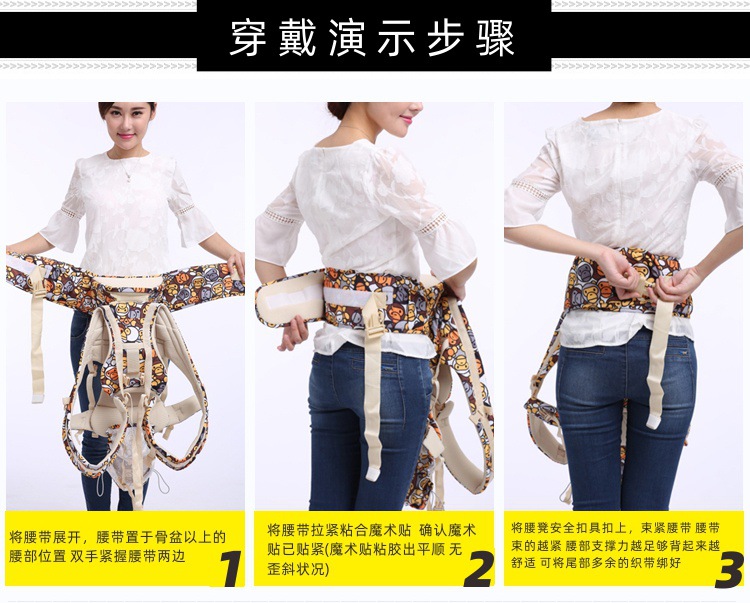 穿戴演示步骤

将腰带展开，腰带置于骨盆以上的腰部位置 双手紧握腰带两边 1

将腰带拉紧粘合魔术贴 确认魔术贴已贴紧(魔术贴粘胶出平顺 无歪斜状况) 2

将腰凳安全扣具扣上，束紧腰带 腰带束的越紧 腰部支撑力越足够背起来越舒适 可将尾部多余的织带绑好 3