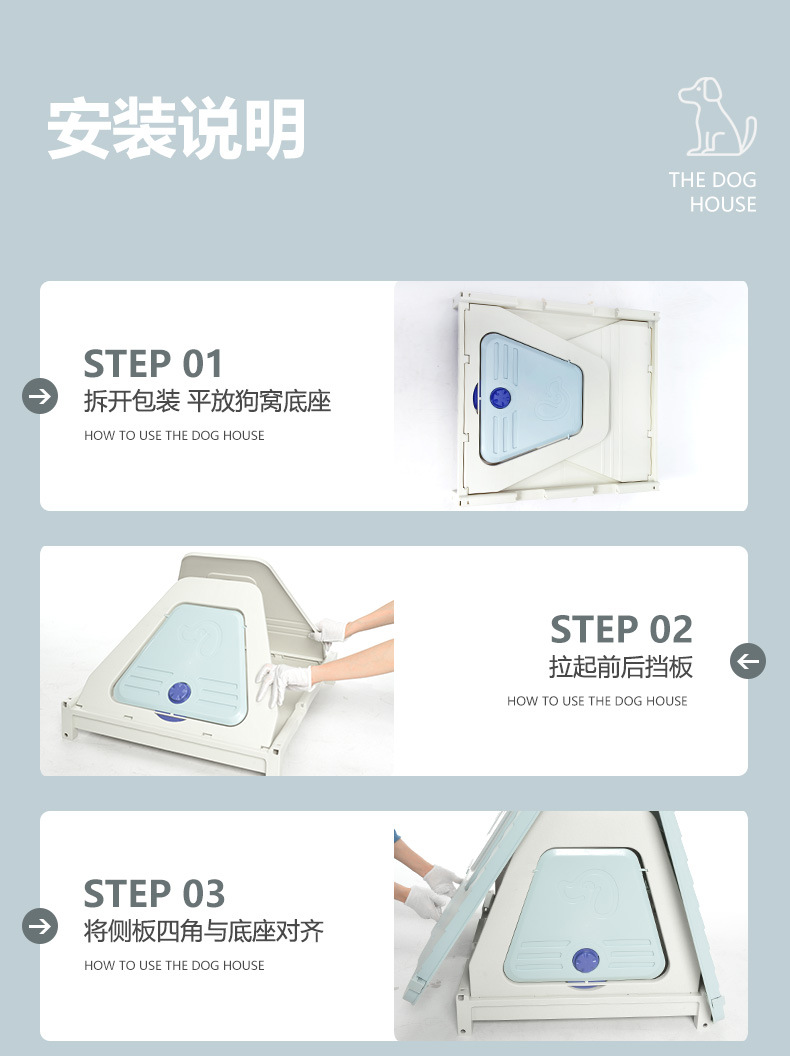 安装说明

THE DOG HOUSE

STEP 01
拆开包装 平放狗窝底座
HOW TO USE THE DOG HOUSE

STEP 02
拉起前后挡板
HOW TO USE THE DOG HOUSE

STEP 03
将侧板四角与底座对齐
HOW TO USE THE DOG HOUSE