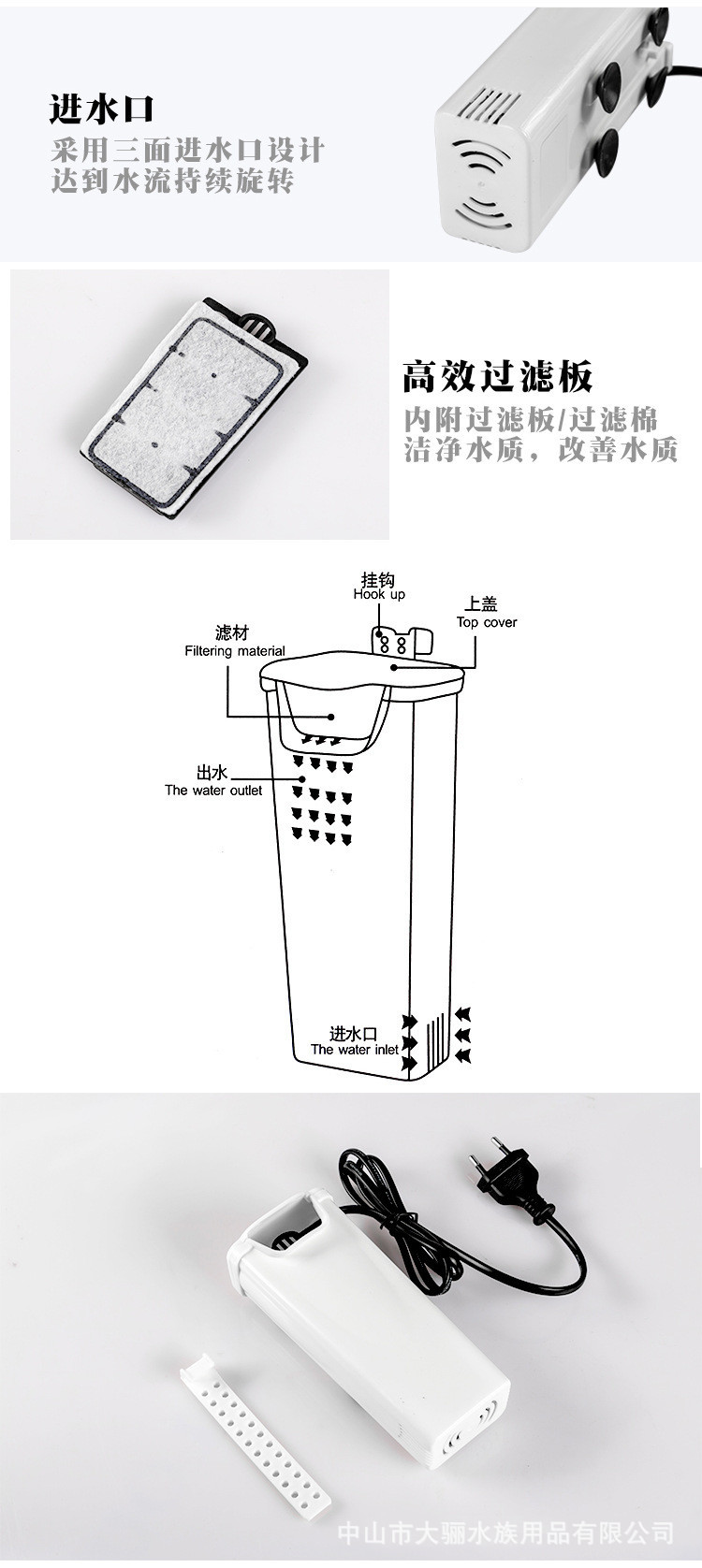 进水口
采用三面进水口设计
达到水流持续旋转

高效过滤板
内附过滤板/过滤棉
洁净水质，改善水质

挂钩
Hook up

上盖
Top cover

滤材
Filtering material

出水
The water outlet

进水口
The water inlet

中山市大骊水族用品有限公司