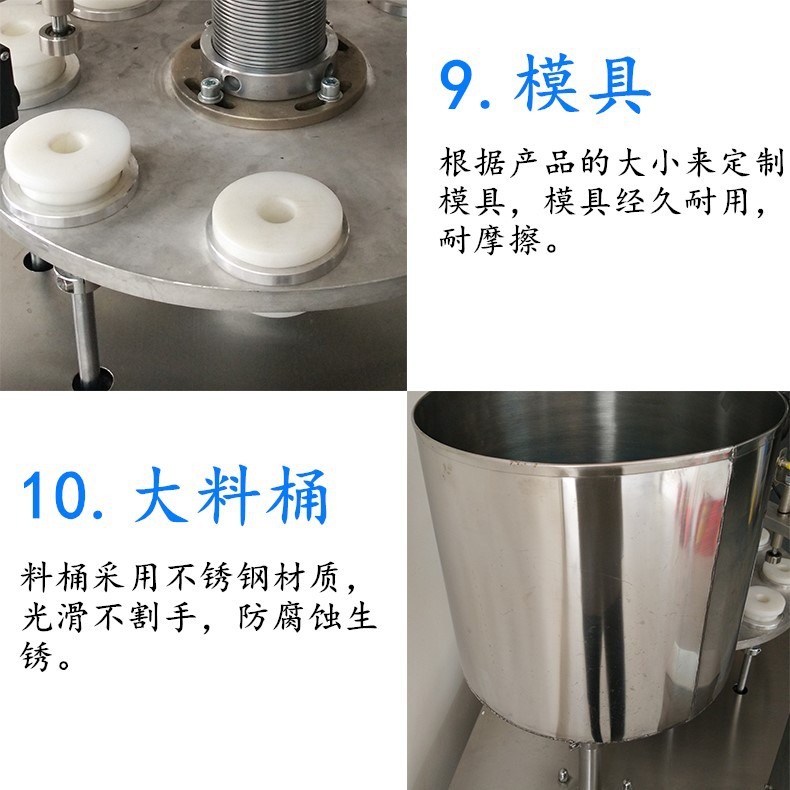 9. 模具

根据产品的大小来定制模具，模具经久耐用，耐摩擦。

10. 大料桶

料桶采用不锈钢材质，光滑不割手，防腐蚀生锈。