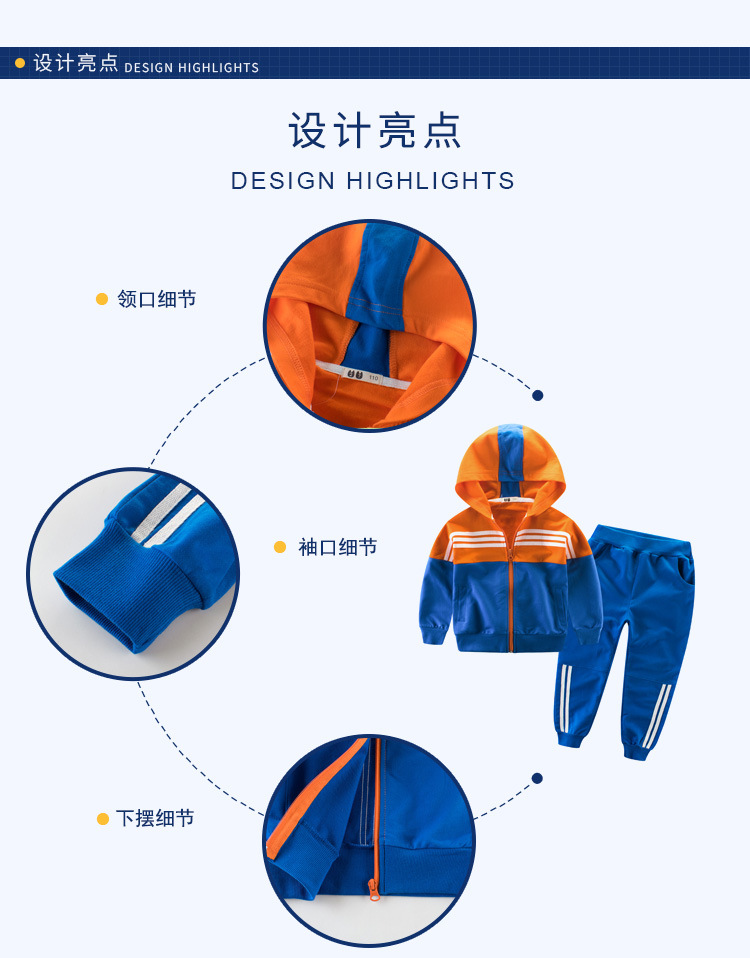 设计亮点 DESIGN HIGHLIGHTS

设计亮点

DESIGN HIGHLIGHTS

领口细节

110

袖口细节

下摆细节