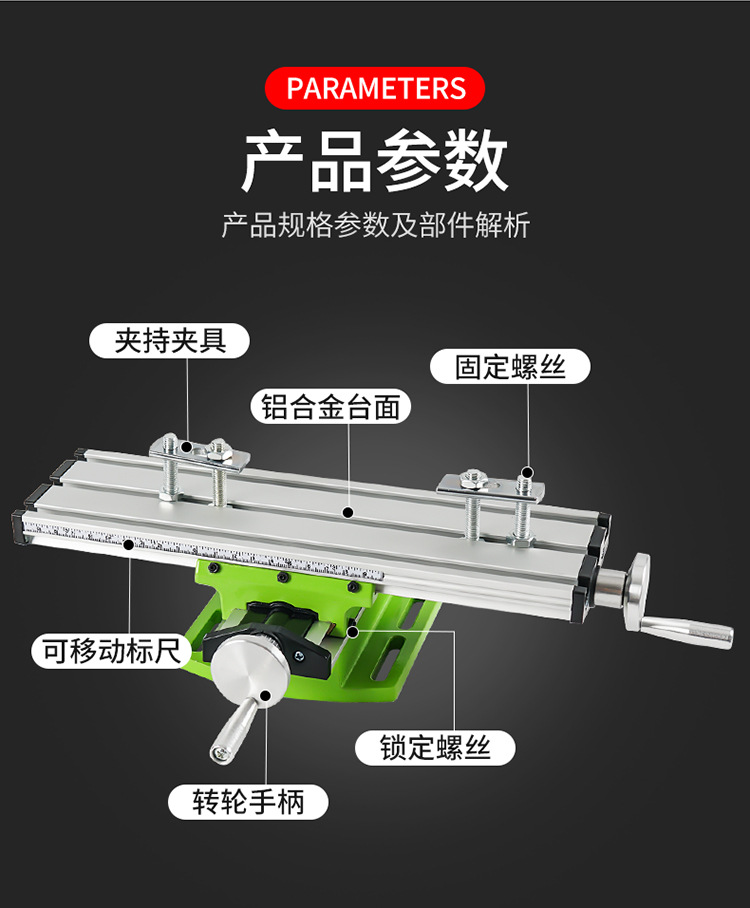 PARAMETERS

产品参数

产品规格参数及部件解析

夹持夹具

固定螺丝

铝合金台面

可移动标尺

锁定螺丝

转轮手柄