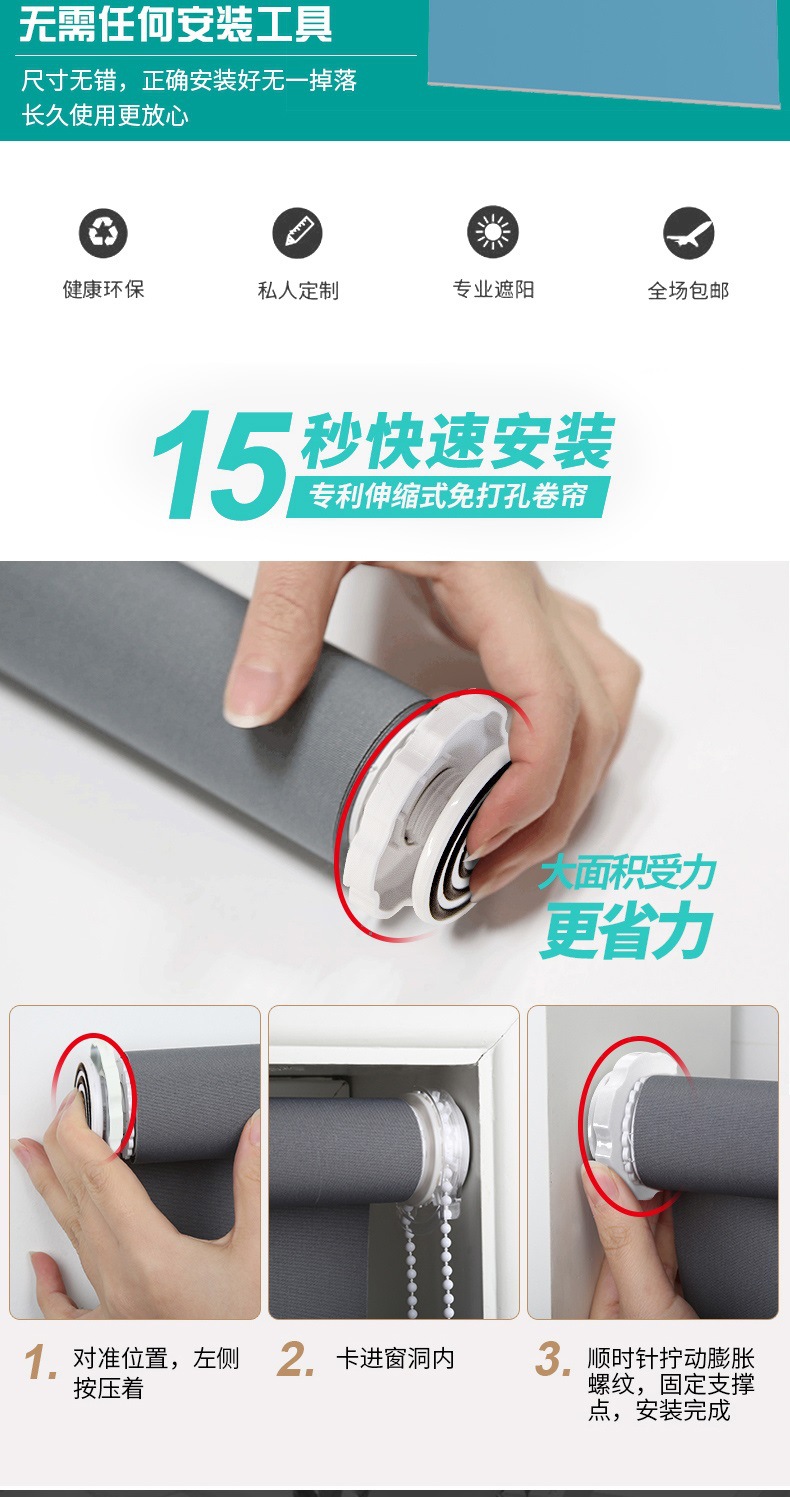 无需任何安装工具

尺寸无错，正确安装好无一掉落
长久使用更放心

健康环保

私人定制

专业遮阳

全场包邮

15秒快速安装
专利伸缩式免打孔卷帘

大面积受力
更省力

1. 对准位置，左侧按压着

2. 卡进窗洞内

3. 顺时针拧动膨胀螺纹，固定支撑点，安装完成