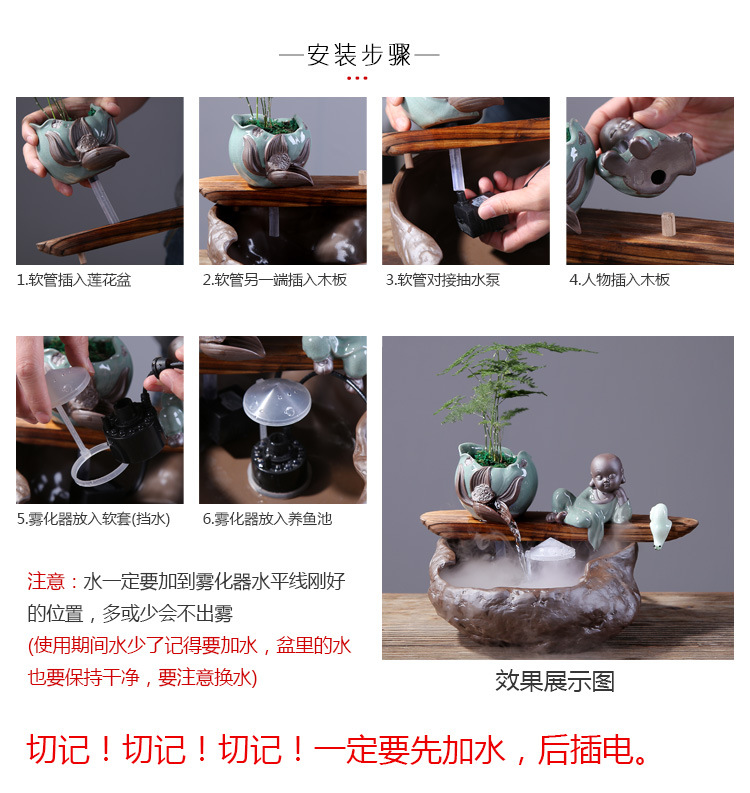 —安装步骤—

1.软管插入莲花盆

2.软管另一端插入木板

3.软管对接抽水泵

4.人物插入木板

5.雾化器放入软套(挡水)

6.雾化器放入养鱼池

注意：水一定要加到雾化器水平线刚好的位置，多或少会不出雾
(使用期间水少了记得要加水，盆里的水也要保持干净，要注意换水)

效果展示图

切记！切记！切记！一定要先加水，后插电。