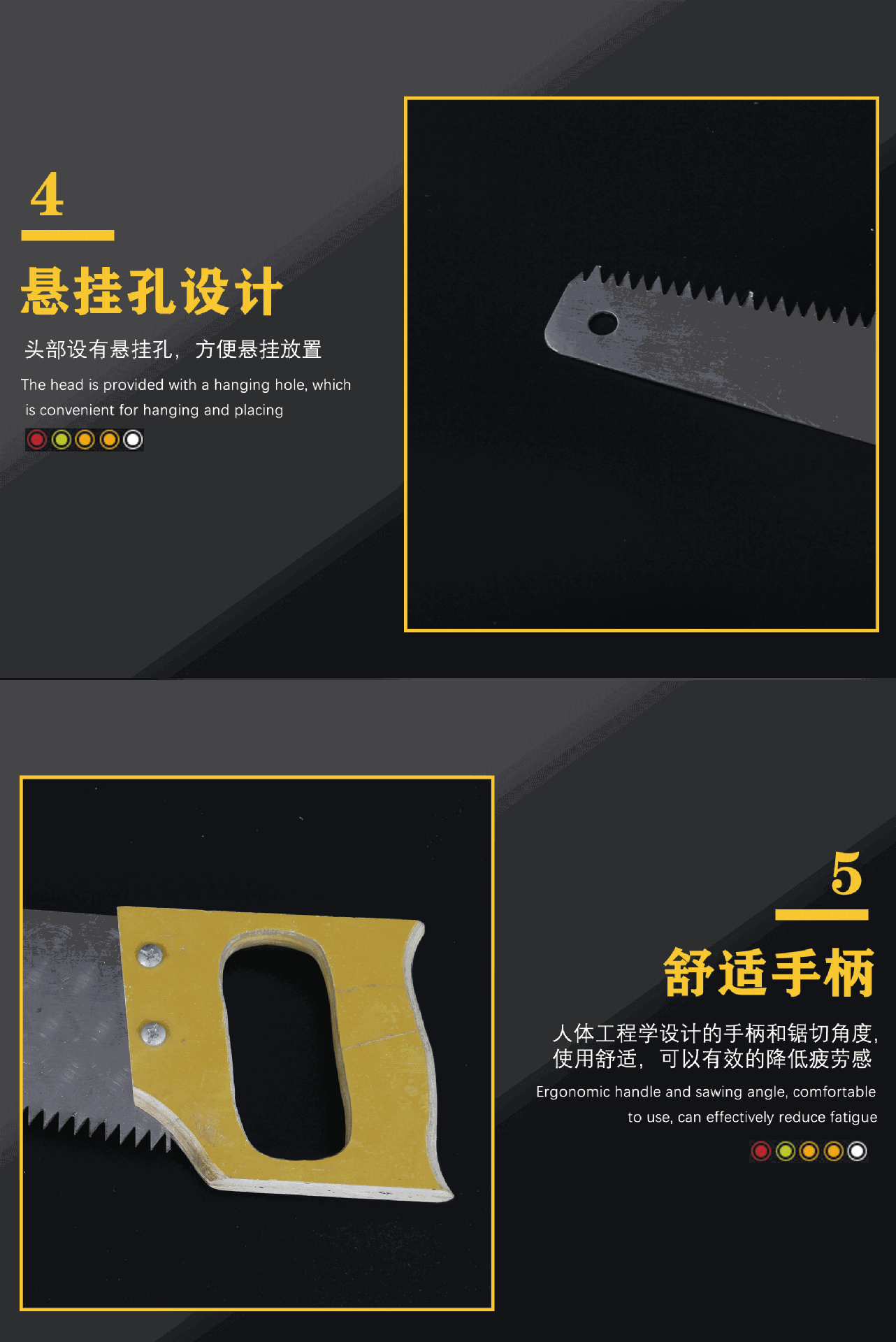 4

悬挂孔设计

头部设有悬挂孔，方便悬挂放置

The head is provided with a hanging hole, which is convenient for hanging and placing

5

舒适手柄

人体工程学设计的手柄和锯切角度，使用舒适，可以有效的降低疲劳感

Ergonomic handle and sawing angle, comfortable to use, can effectively reduce fatigue