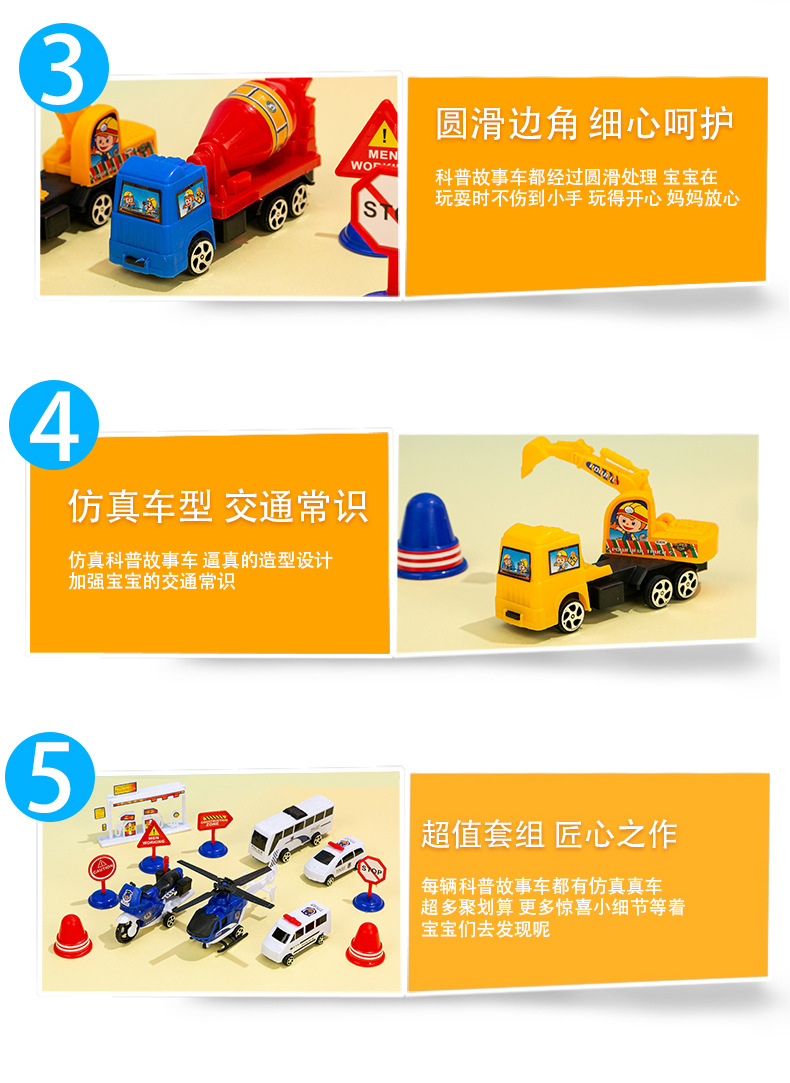 3

MEN WORKING

STO

圆滑边角 细心呵护

科普故事车都经过圆滑处理 宝宝在玩耍时不伤到小手 玩得开心 妈妈放心

4

仿真车型 交通常识

仿真科普故事车 逼真的造型设计 加强宝宝的交通常识

5

MEN WORKING

STOP

超值套组 匠心之作

每辆科普故事车都有仿真真车 超多聚划算 更多惊喜小细节等着宝宝们去发现呢