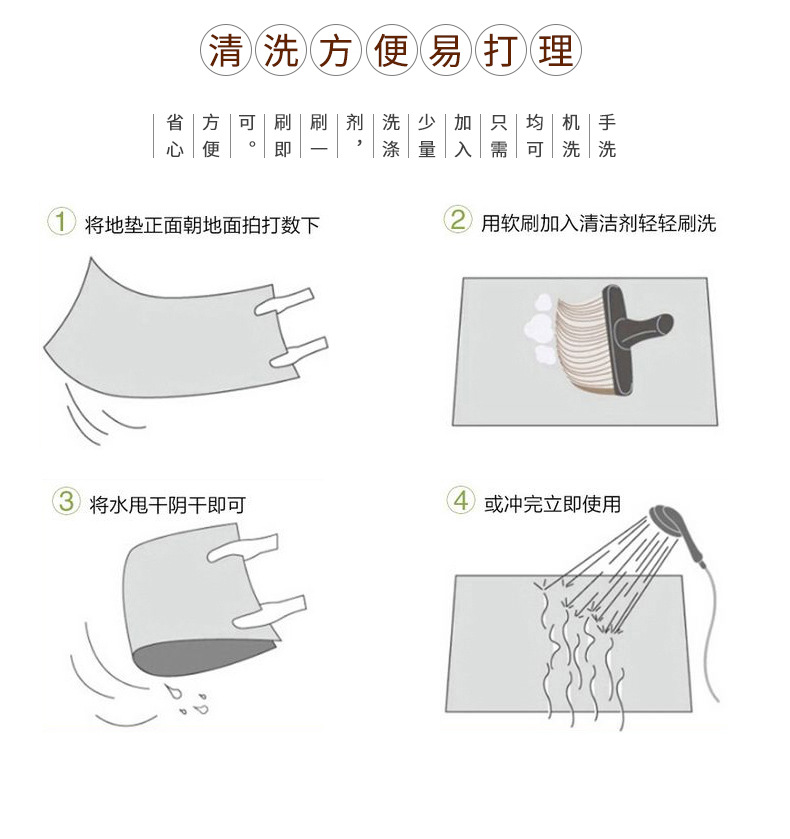 清洗方便易打理

手洗机洗均可只需加入少量洗涤剂，刷一刷即可。方便省心

① 将地垫正面朝地面拍打数下

② 用软刷加入清洁剂轻轻刷洗

③ 将水甩干阴干即可

④ 或冲完立即使用