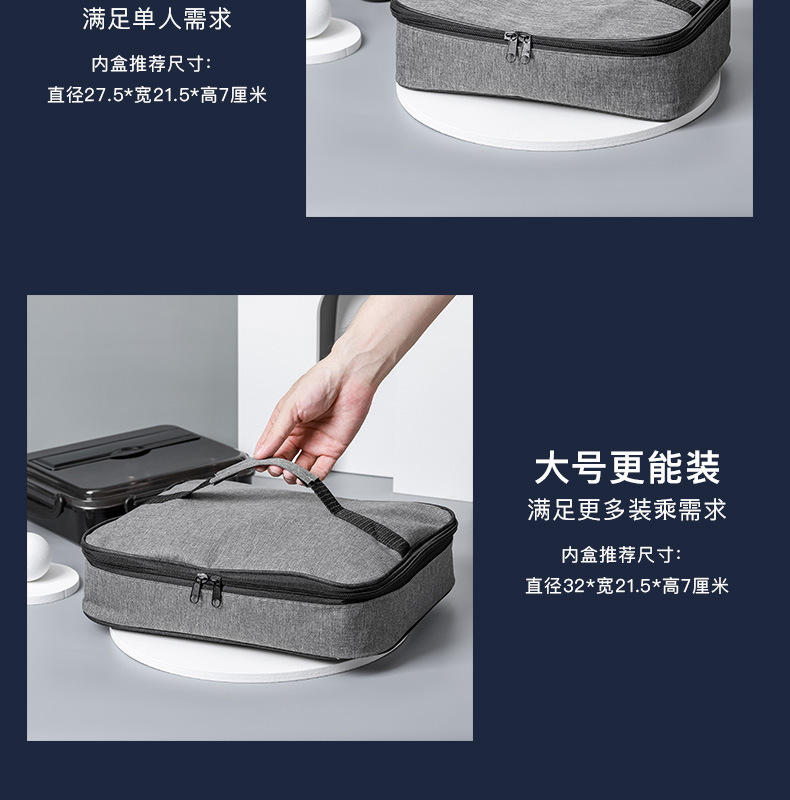 满足单人需求

内盒推荐尺寸:
直径27.5*宽21.5*高7厘米

大号更能装

满足更多装乘需求

内盒推荐尺寸:
直径32*宽21.5*高7厘米