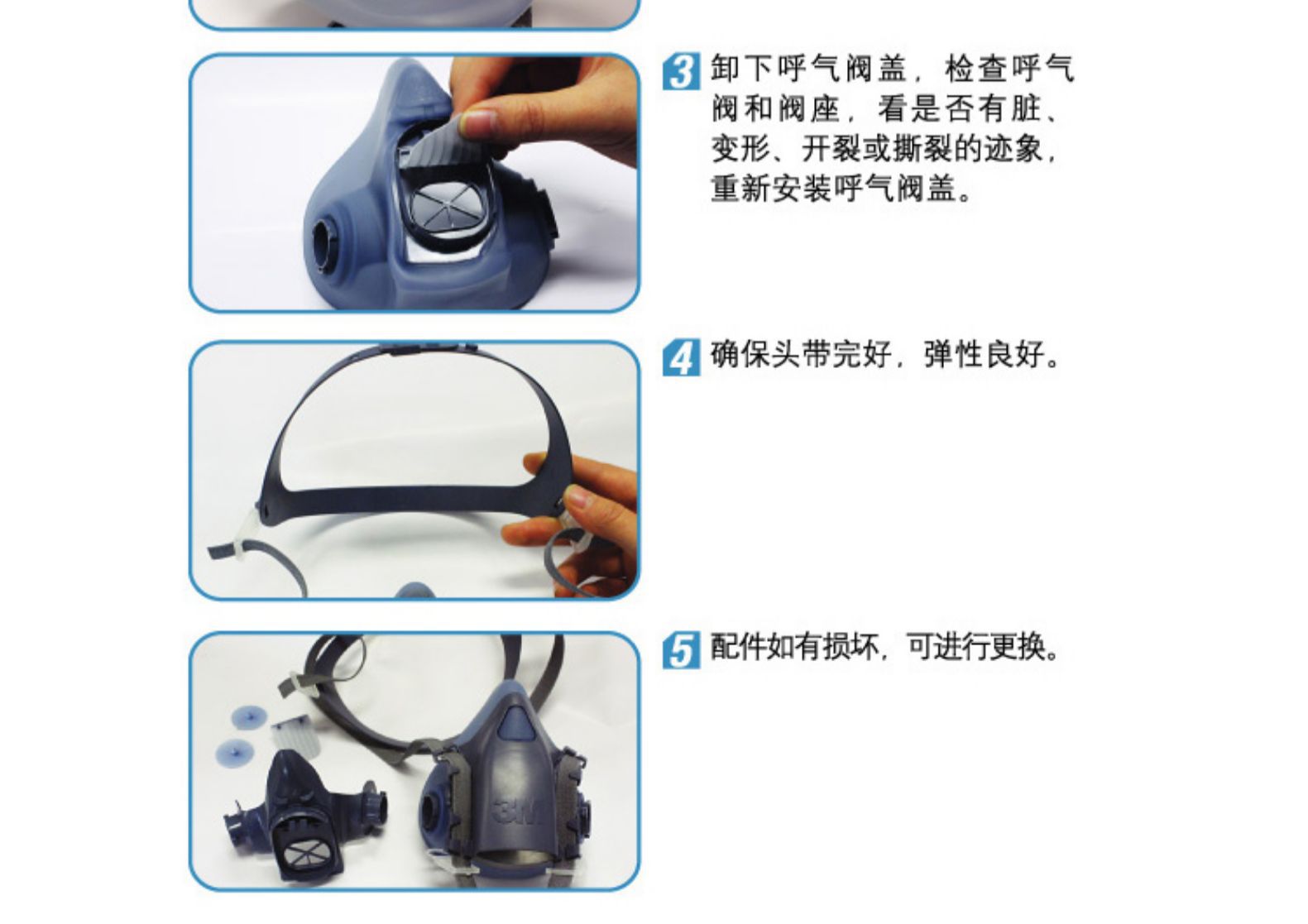 3 卸下呼气阀盖，检查呼气阀和阀座，看是否有脏、变形、开裂或撕裂的迹象，重新安装呼气阀盖。

4 确保头带完好，弹性良好。

5 配件如有损坏，可进行更换。

3M