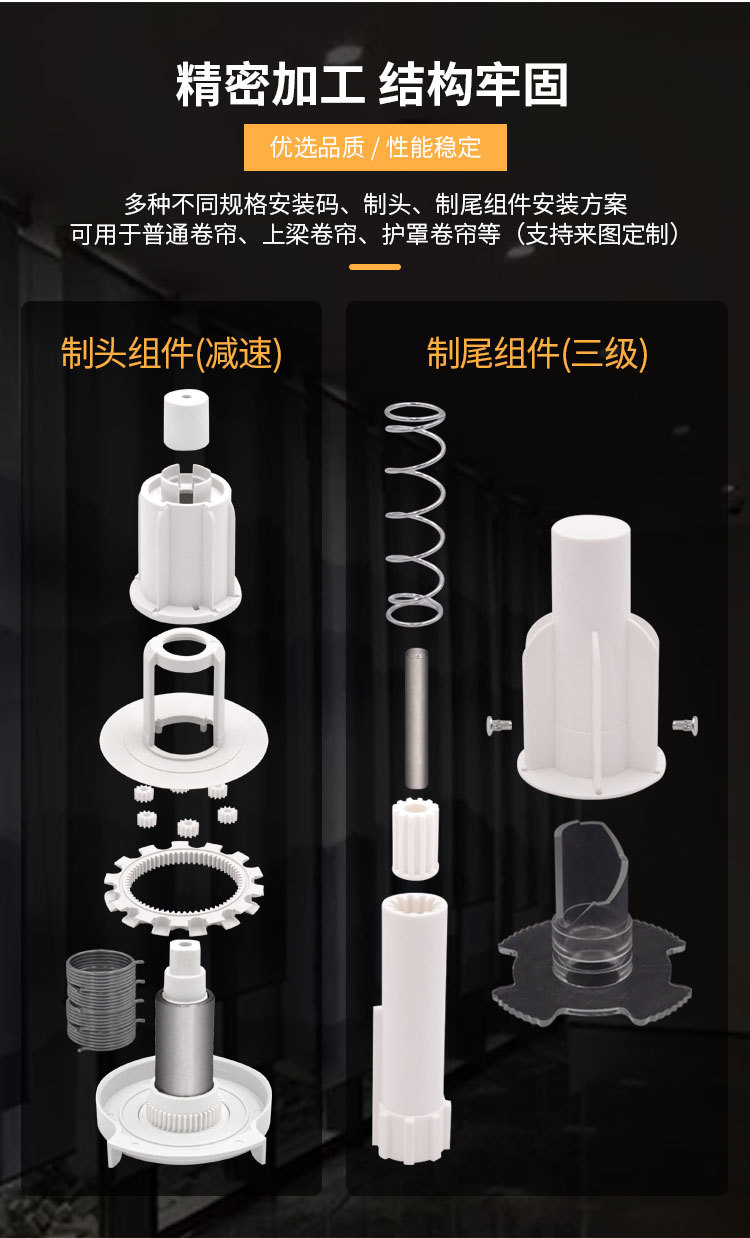 精密加工 结构牢固

优选品质 / 性能稳定

多种不同规格安装码、制头、制尾组件安装方案
可用于普通卷帘、上梁卷帘、护罩卷帘等（支持来图定制）

制头组件(减速)

制尾组件(三级)