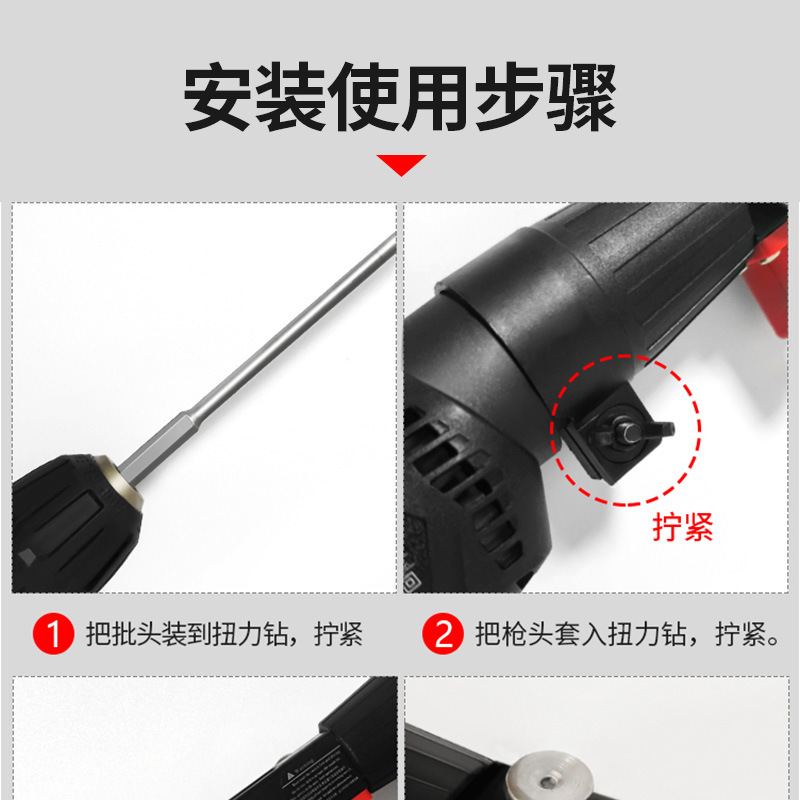 安装使用步骤

拧紧

1 把批头装到扭力钻，拧紧

2 把枪头套入扭力钻，拧紧。