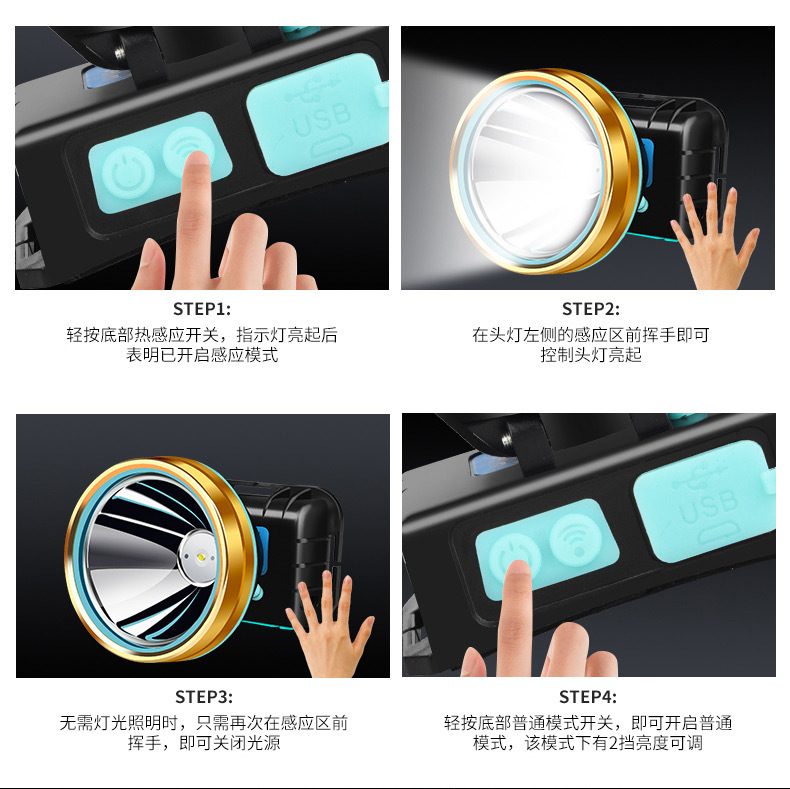 USB

STEP1:
轻按底部热感应开关，指示灯亮起后表明已开启感应模式

STEP2:
在头灯左侧的感应区前挥手即可控制头灯亮起

STEP3:
无需灯光照明时，只需再次在感应区前挥手，即可关闭光源

USB

STEP4:
轻按底部普通模式开关，即可开启普通模式，该模式下有2挡亮度可调