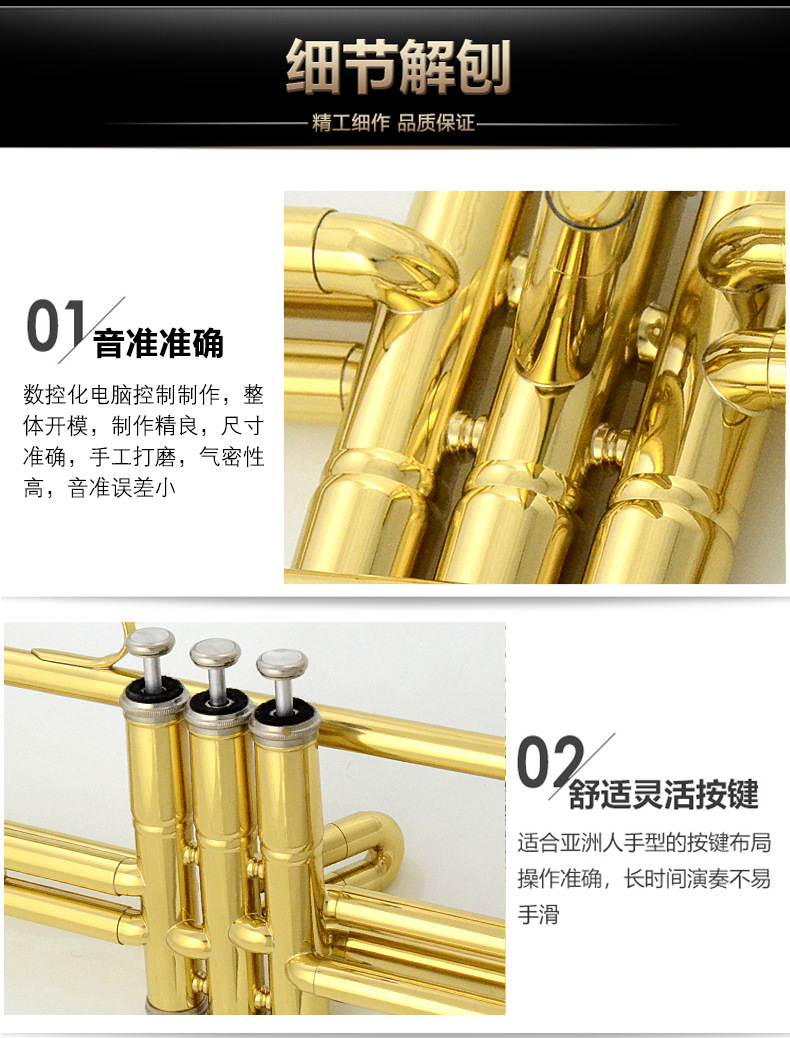 细节解刨

精工细作 品质保证

01 音准准确

数控化电脑控制制作，整体开模，制作精良，尺寸准确，手工打磨，气密性高，音准误差小

02 舒适灵活按键

适合亚洲人手型的按键布局操作准确，长时间演奏不易手滑