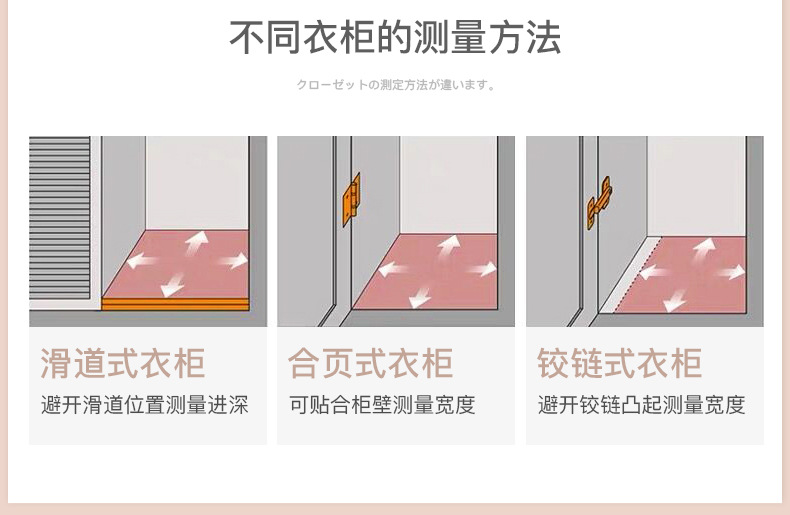 不同衣柜的测量方法

クローゼットの測定方法が違います。

滑道式衣柜
避开滑道位置测量进深

合页式衣柜
可贴合柜壁测量宽度

铰链式衣柜
避开铰链凸起测量宽度