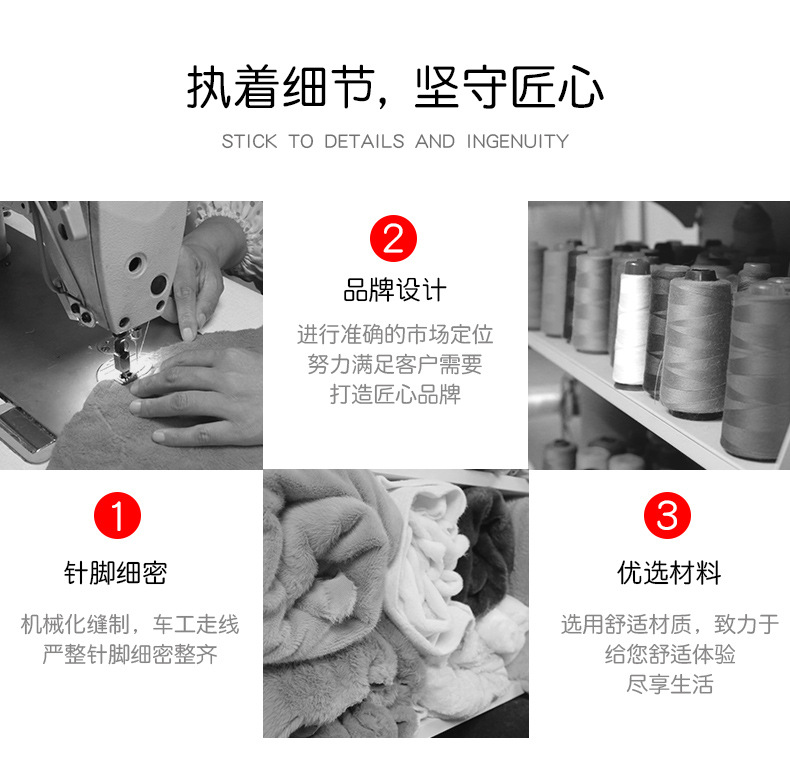 执着细节，坚守匠心

STICK TO DETAILS AND INGENUITY

2

品牌设计

进行准确的市场定位
努力满足客户需要
打造匠心品牌

1

针脚细密

机械化缝制，车工走线
严整针脚细密整齐

3

优选材料

选用舒适材质，致力于
给您舒适体验
尽享生活