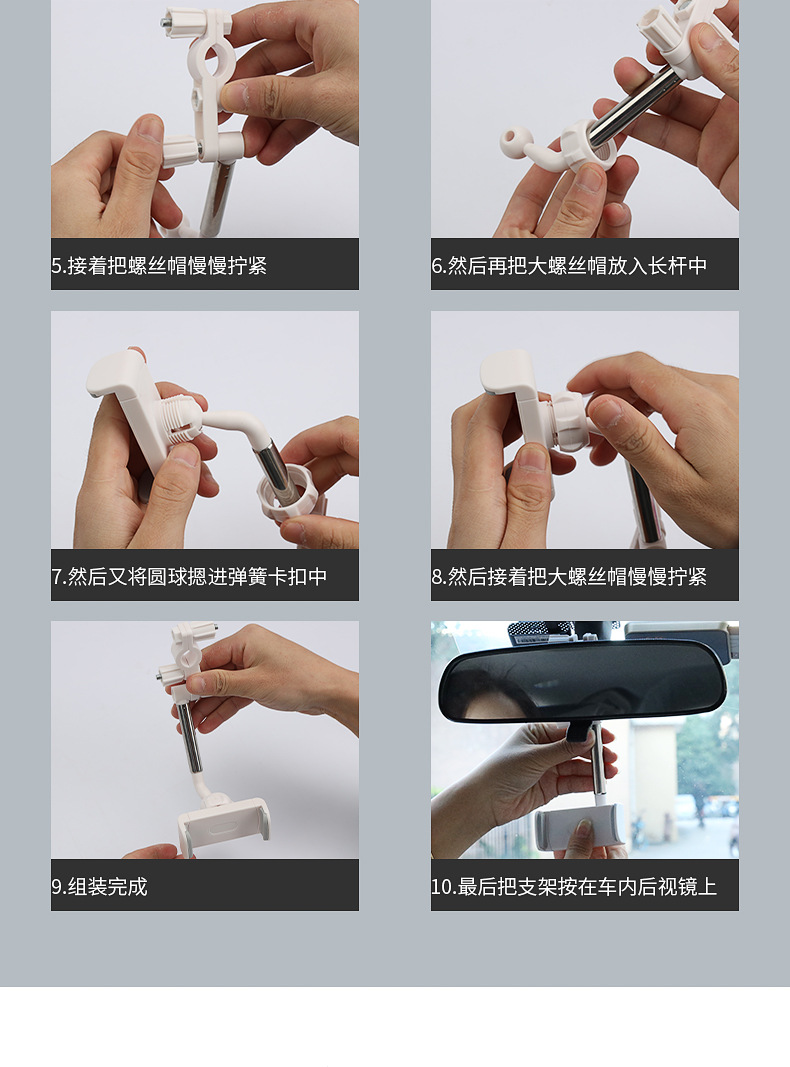 5.接着把螺丝帽慢慢拧紧

6.然后再把大螺丝帽放入长杆中

7.然后又将圆球摁进弹簧卡扣中

8.然后接着把大螺丝帽慢慢拧紧

9.组装完成

10.最后把支架按在车内后视镜上