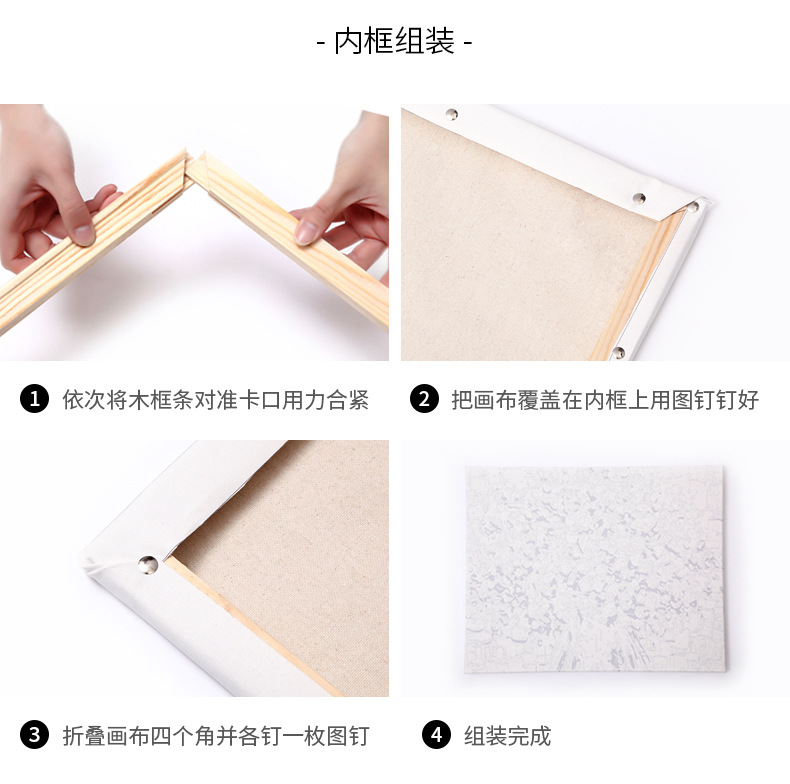 - 内框组装 -

1 依次将木框条对准卡口用力合紧

2 把画布覆盖在内框上用图钉钉好

3 折叠画布四个角并各钉一枚图钉

4 组装完成