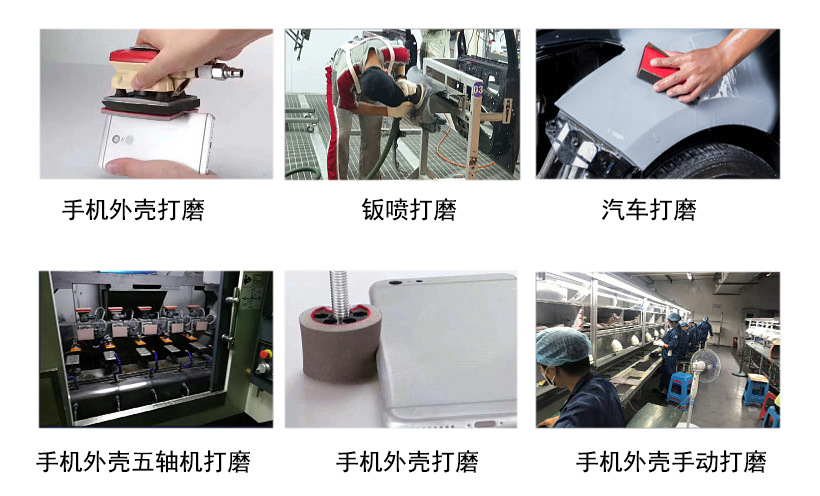 手机外壳打磨

钣喷打磨

汽车打磨

手机外壳五轴机打磨

手机外壳打磨

手机外壳手动打磨